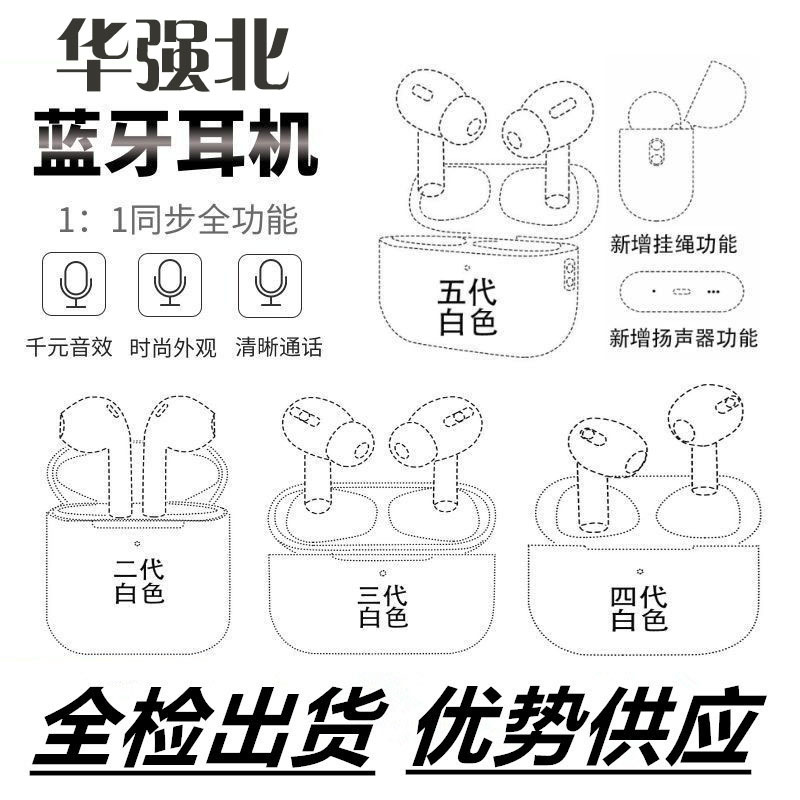 华强北
蓝牙耳机

1：1同步全功能

千元音效 时尚外观 清晰通话

五代
白色

新增挂绳功能

新增扬声器功能

二代
白色

三代
白色

四代
白色

全检出货 优势供应