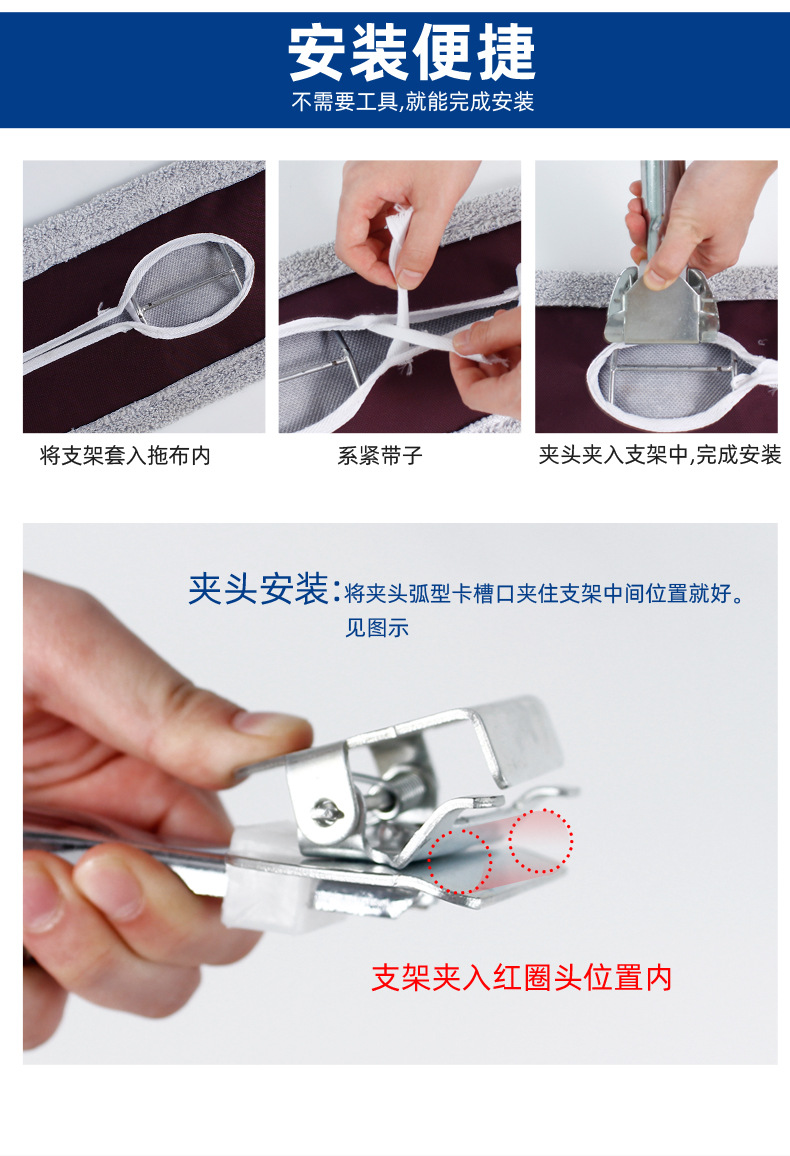 安装便捷

不需要工具,就能完成安装

将支架套入拖布内

系紧带子

夹头夹入支架中,完成安装

夹头安装:将夹头弧型卡槽口夹住支架中间位置就好。见图示

支架夹入红圈头位置内