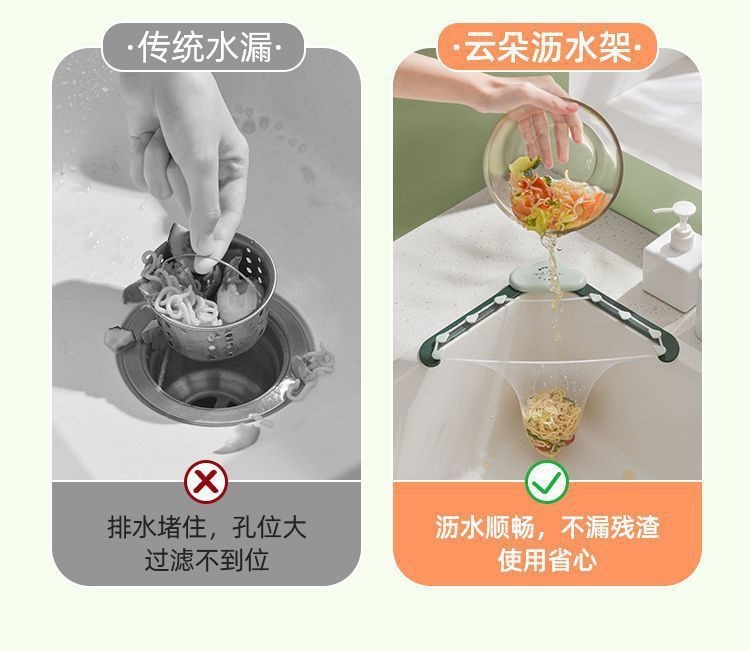 ·传统水漏·

排水堵住，孔位大
过滤不到位

·云朵沥水架·

沥水顺畅，不漏残渣
使用省心