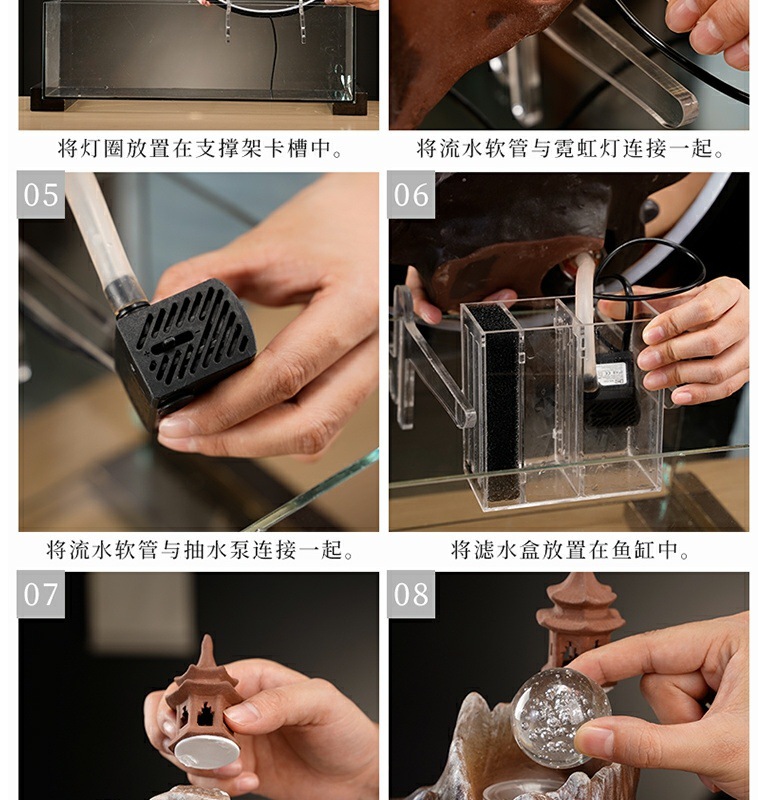 将灯圈放置在支撑架卡槽中。

将流水软管与霓虹灯连接一起。

05

06

将流水软管与抽水泵连接一起。

将滤水盒放置在鱼缸中。

07

08