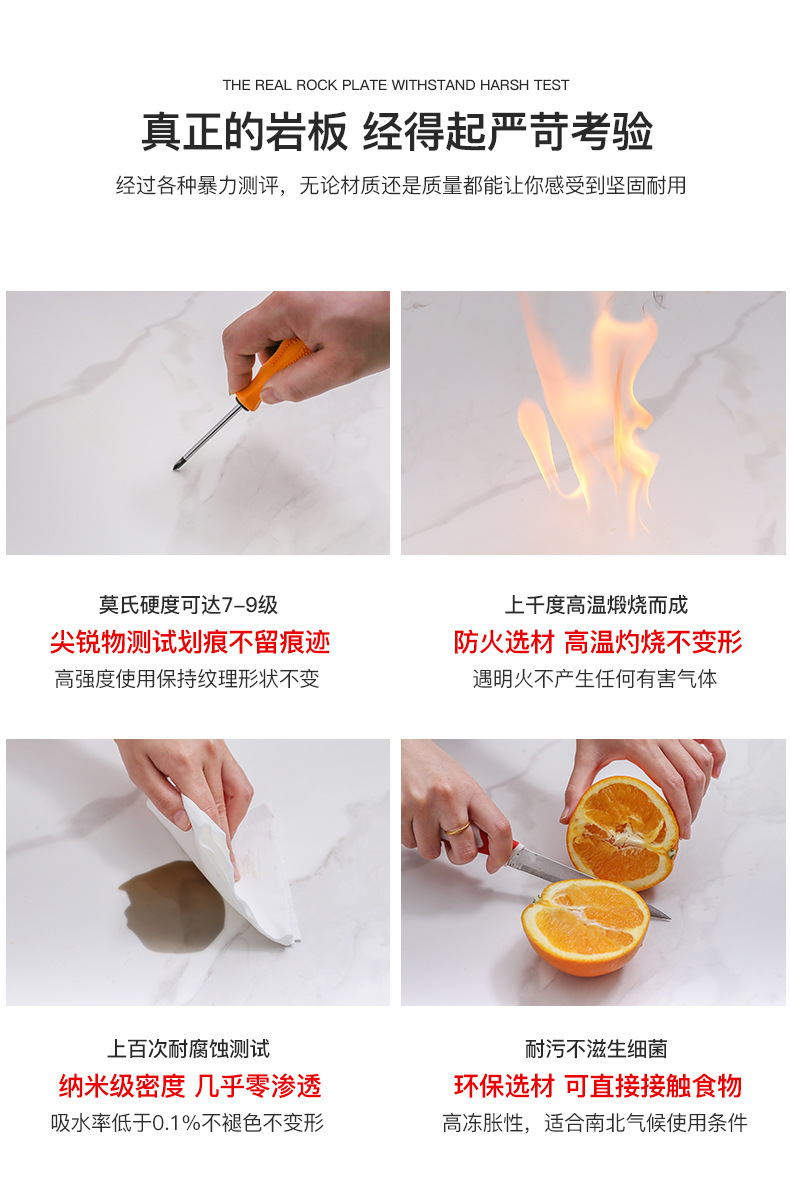 THE REAL ROCK PLATE WITHSTAND HARSH TEST

真正的岩板 经得起严苛考验

经过各种暴力测评，无论材质还是质量都能让你感受到坚固耐用

莫氏硬度可达7-9级
尖锐物测试划痕不留痕迹
高强度使用保持纹理形状不变

上千度高温煅烧而成
防火选材 高温灼烧不变形
遇明火不产生任何有害气体

上百次耐腐蚀测试
纳米级密度 几乎零渗透
吸水率低于0.1%不褪色不变形

耐污不滋生细菌
环保选材 可直接接触食物
高冻胀性，适合南北气候使用条件