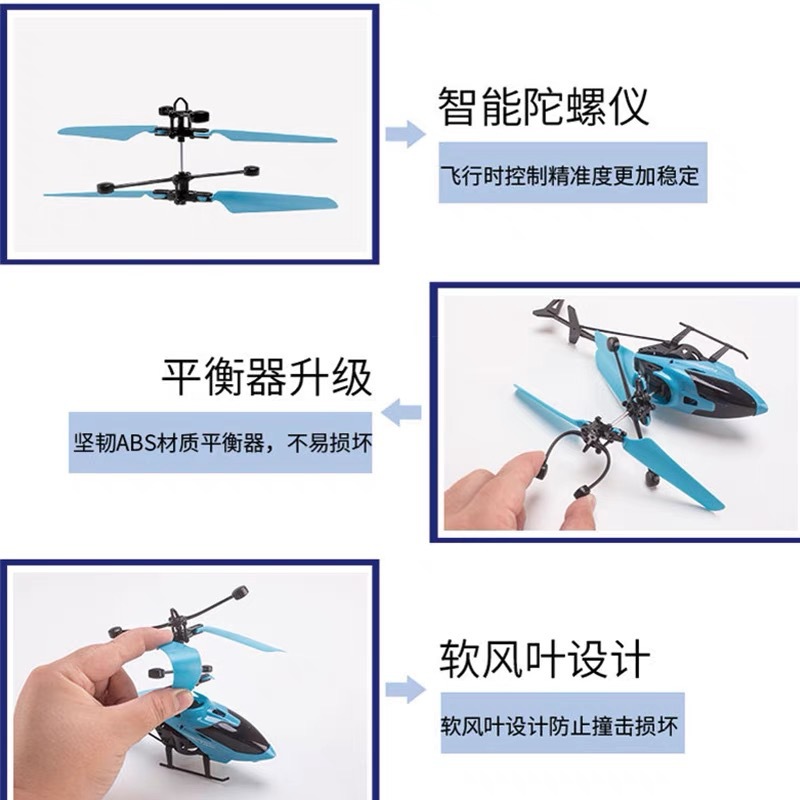 智能陀螺仪

飞行时控制精准度更加稳定

平衡器升级

坚韧ABS材质平衡器，不易损坏

软风叶设计

软风叶设计防止撞击损坏