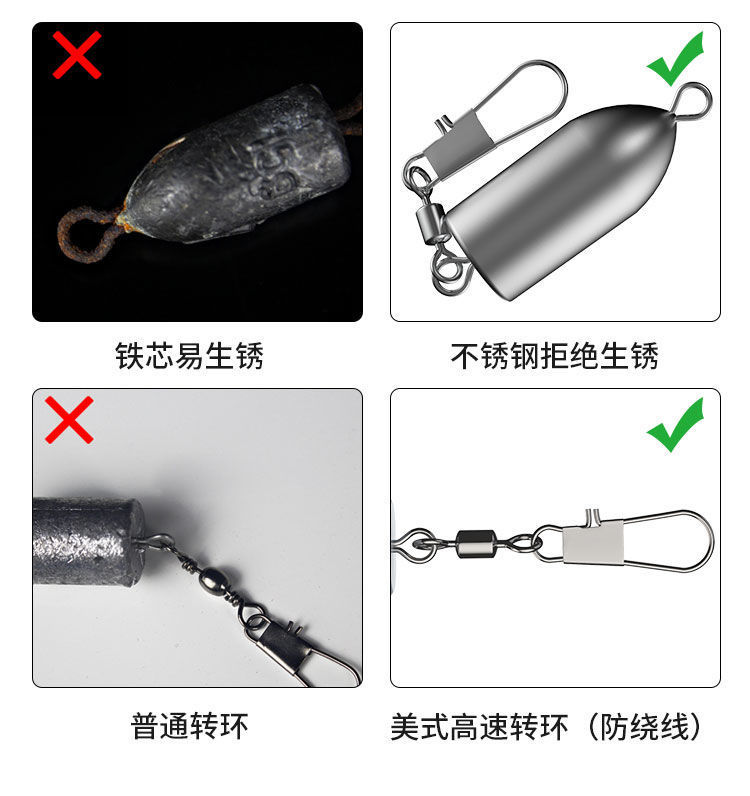 铁芯易生锈

不锈钢拒绝生锈

普通转环

美式高速转环（防绕线）