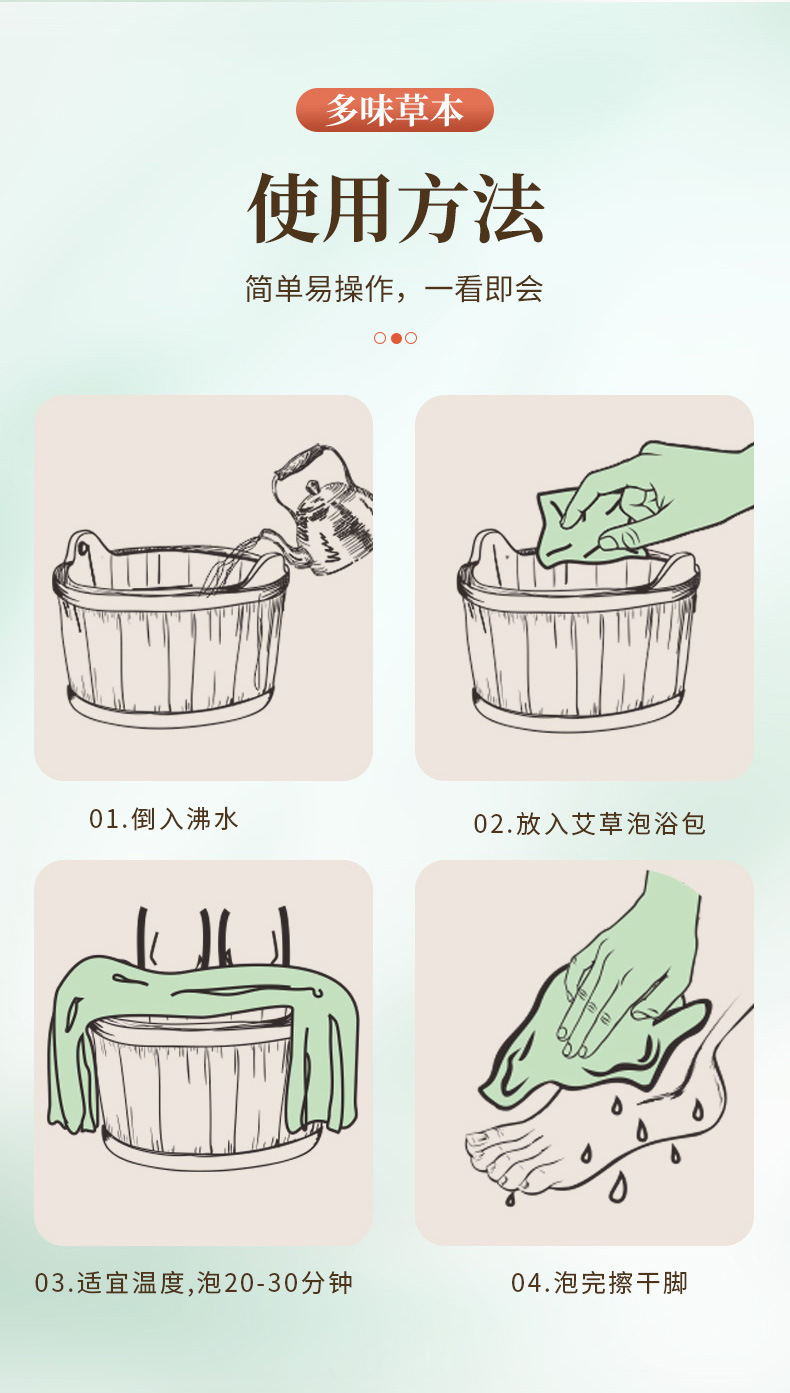 多味草本

使用方法

简单易操作，一看即会

01.倒入沸水

02.放入艾草泡浴包

03.适宜温度,泡20-30分钟

04.泡完擦干脚