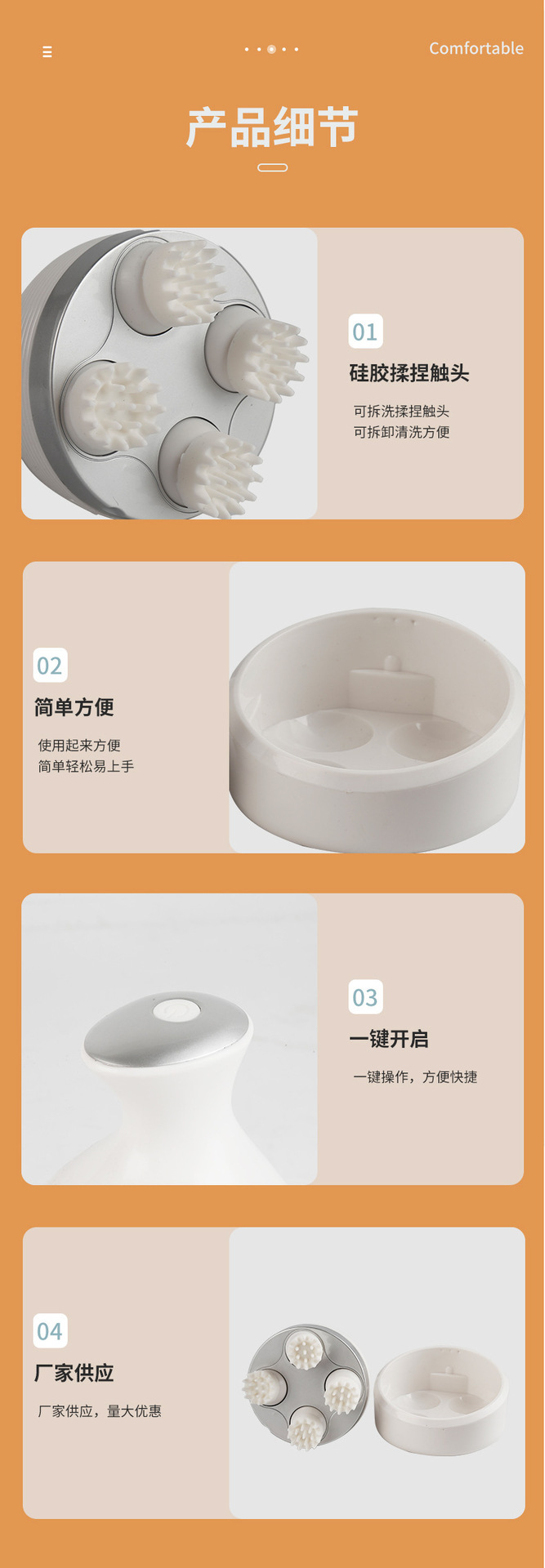 Comfortable

产品细节

01
硅胶揉捏触头
可拆洗揉捏触头
可拆卸清洗方便

02
简单方便
使用起来方便
简单轻松易上手

03
一键开启
一键操作，方便快捷

04
厂家供应
厂家供应，量大优惠