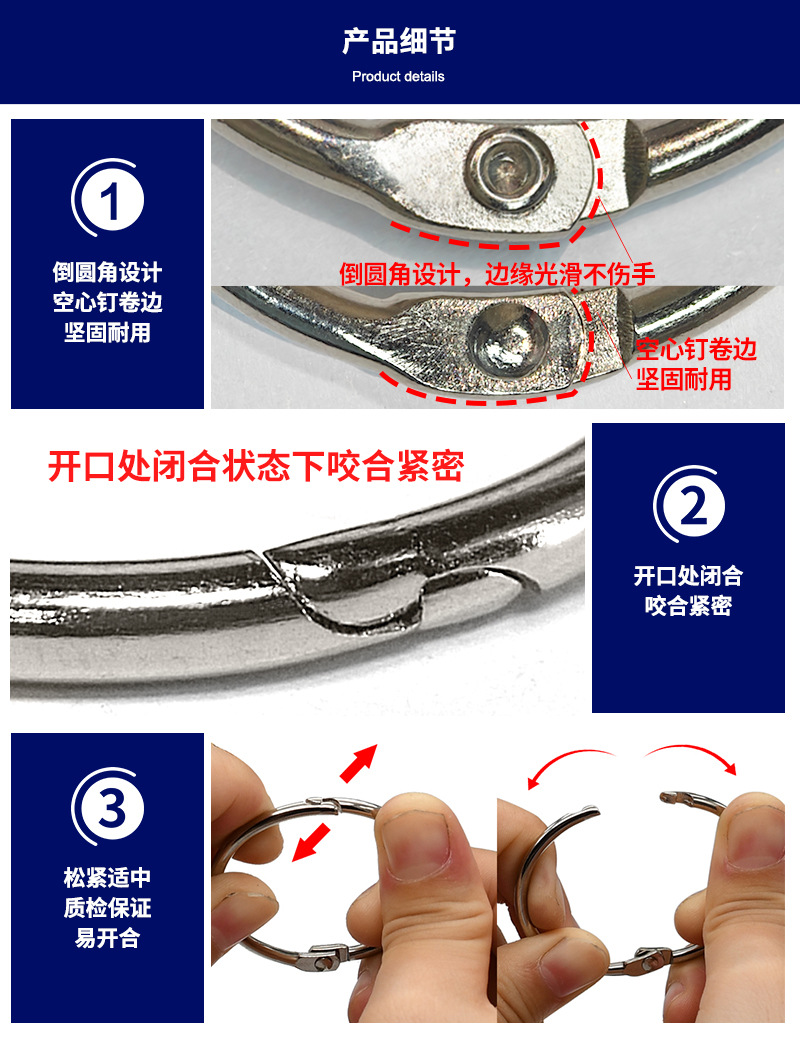 产品细节
Product details

1
倒圆角设计
空心钉卷边
坚固耐用

倒圆角设计，边缘光滑不伤手
空心钉卷边
坚固耐用

开口处闭合状态下咬合紧密

2
开口处闭合
咬合紧密

3
松紧适中
质检保证
易开合