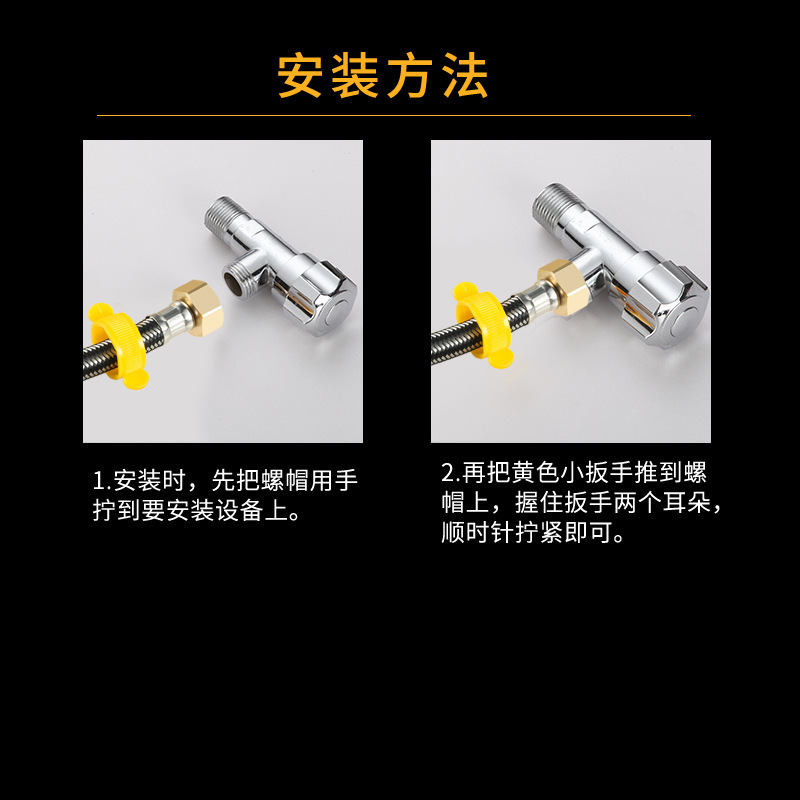 安装方法

1.安装时，先把螺帽用手拧到要安装设备上。

2.再把黄色小扳手推到螺帽上，握住扳手两个耳朵，顺时针拧紧即可。