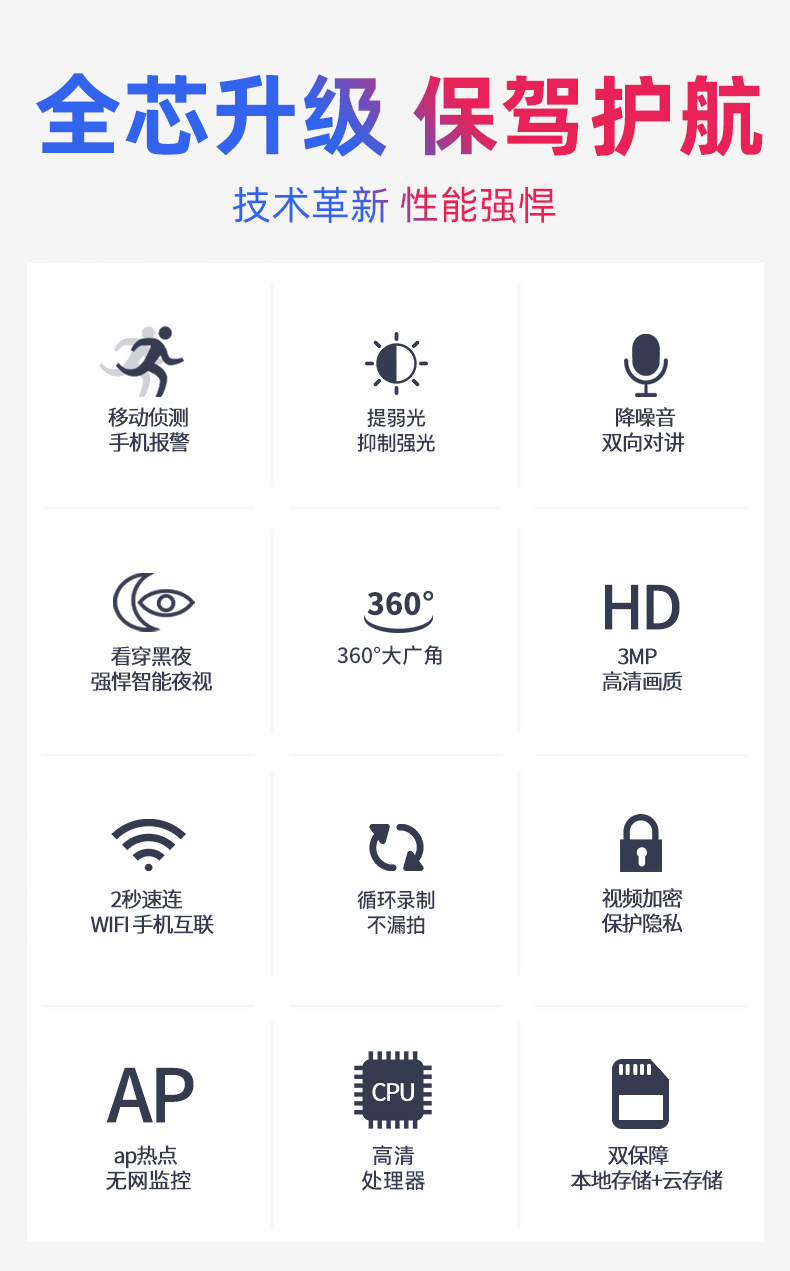 全芯升级 保驾护航

技术革新 性能强悍

移动侦测
手机报警

提弱光
抑制强光

降噪音
双向对讲

看穿黑夜
强悍智能夜视

360°
360°大广角

HD
3MP
高清画质

2秒速连
WIFI 手机互联

循环录制
不漏拍

视频加密
保护隐私

AP
ap热点
无网监控

CPU
高清
处理器

双保障
本地存储+云存储