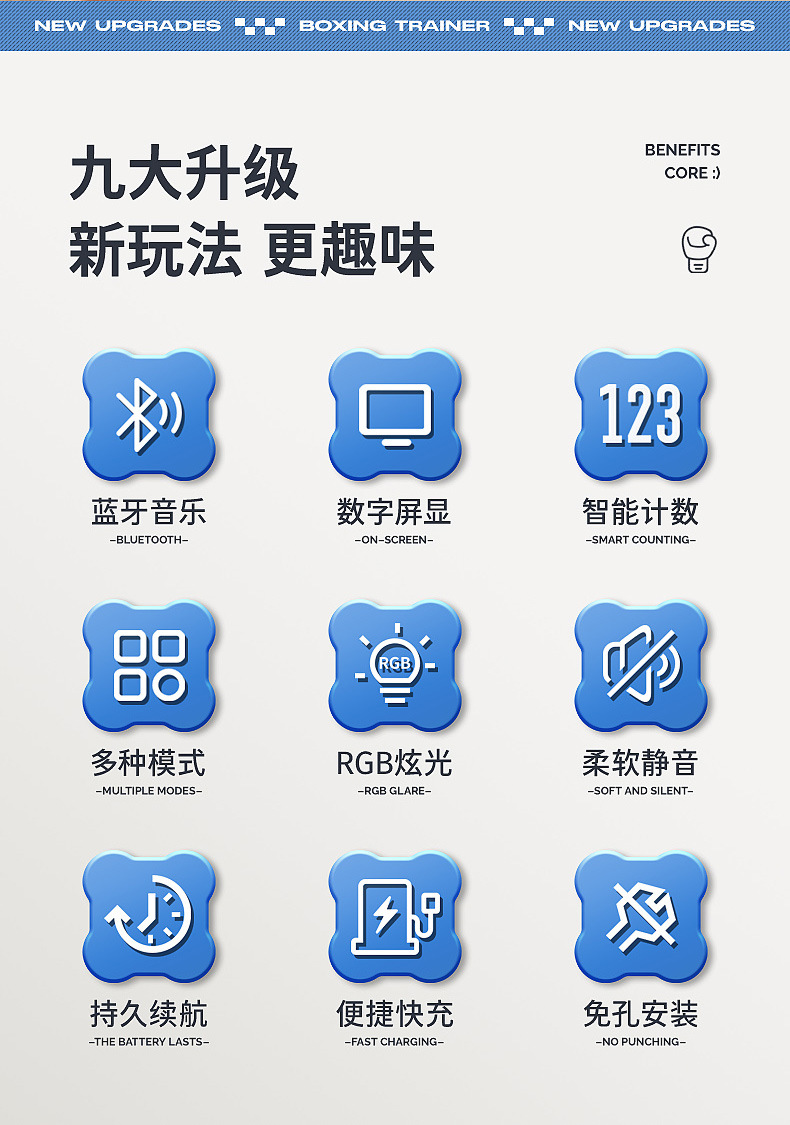 NEW UPGRADES BOXING TRAINER NEW UPGRADES

九大升级
新玩法 更趣味

BENEFITS
CORE :)

123

蓝牙音乐
-BLUETOOTH-

数字屏显
-ON-SCREEN-

智能计数
-SMART COUNTING-

RGB

多种模式
-MULTIPLE MODES-

RGB炫光
-RGB GLARE-

柔软静音
-SOFT AND SILENT-

持久续航
-THE BATTERY LASTS-

便捷快充
-FAST CHARGING-

免孔安装
-NO PUNCHING-