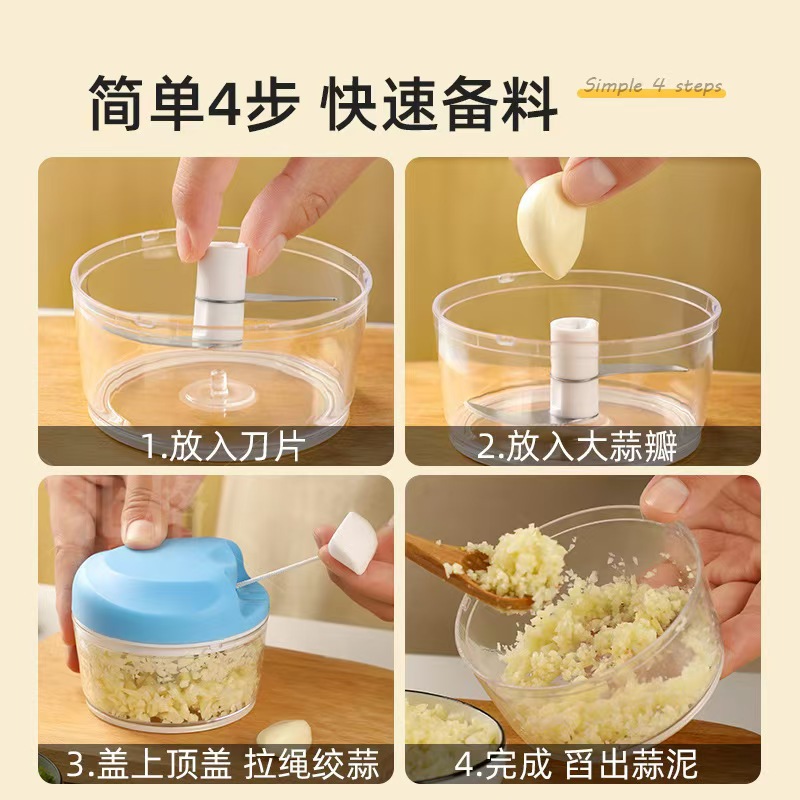 简单4步 快速备料

Simple 4 steps

1.放入刀片

2.放入大蒜瓣

3.盖上顶盖 拉绳绞蒜

4.完成 舀出蒜泥