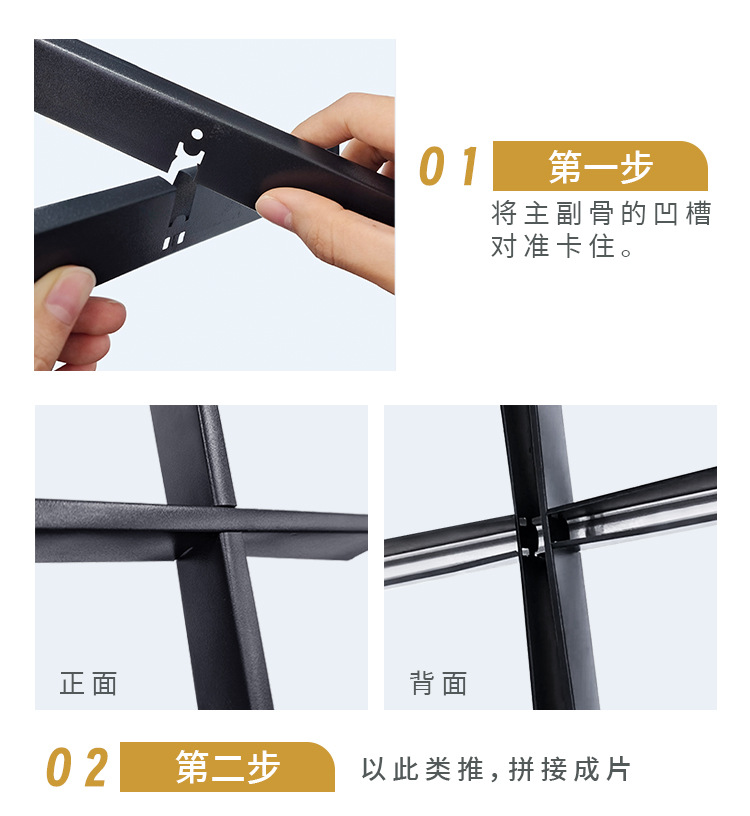 01 第一步

将主副骨的凹槽对准卡住。

正面

背面

02 第二步

以此类推,拼接成片