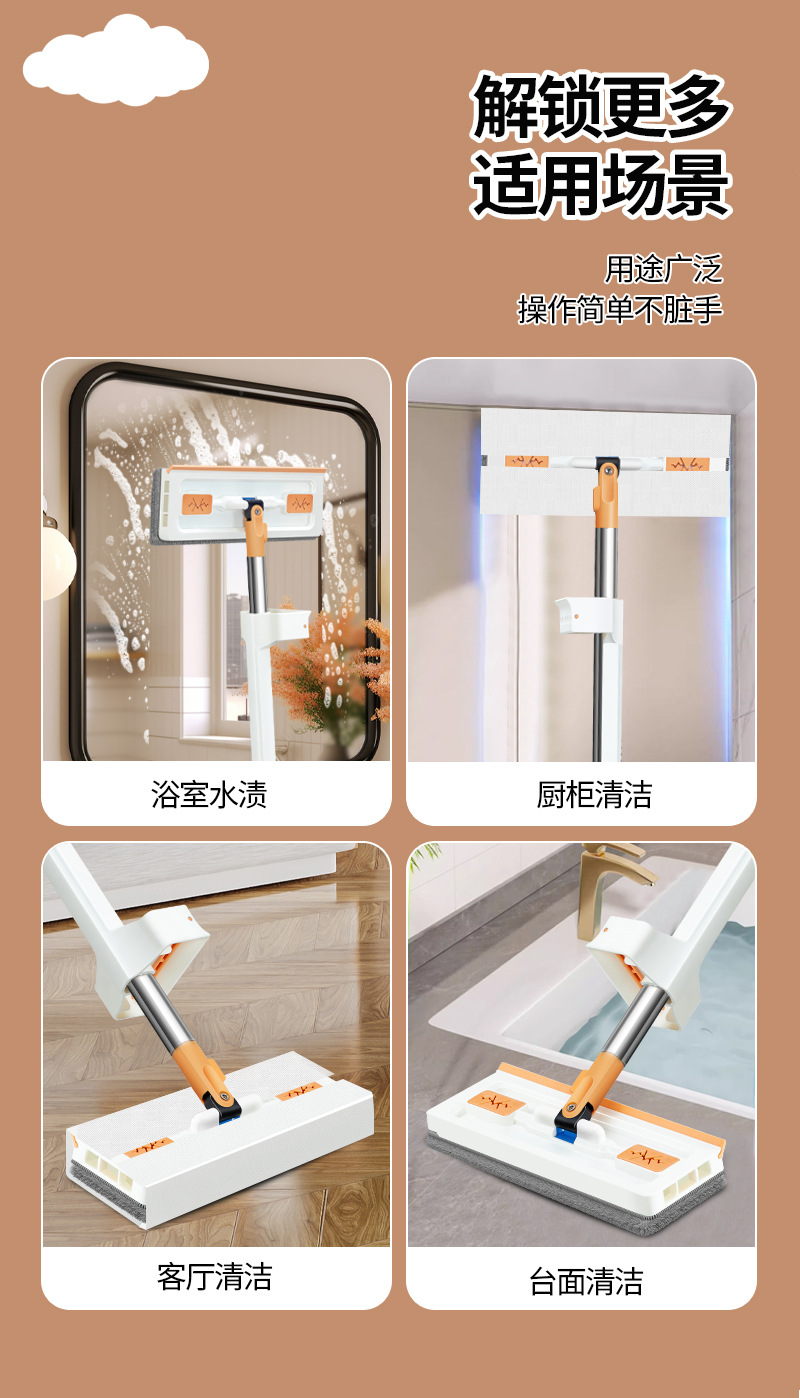 解锁更多
适用场景

用途广泛
操作简单不脏手

浴室水渍

厨柜清洁

客厅清洁

台面清洁