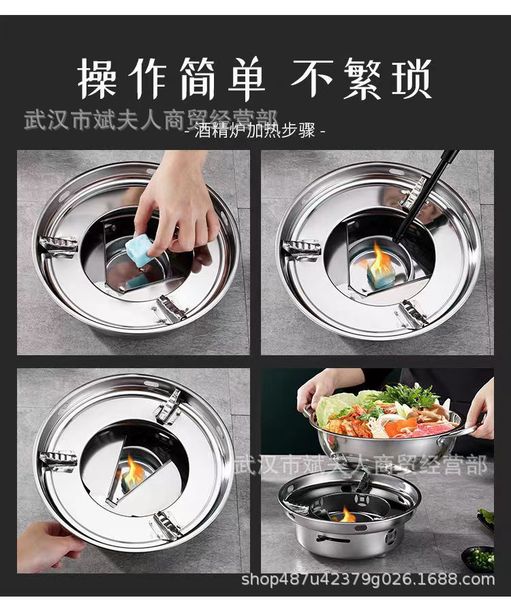 操作简单 不繁琐

武汉市斌夫人商贸经营部

- 酒精炉加热步骤 -

武汉市斌夫人商贸经营部

shop487u42379g026.1688.com