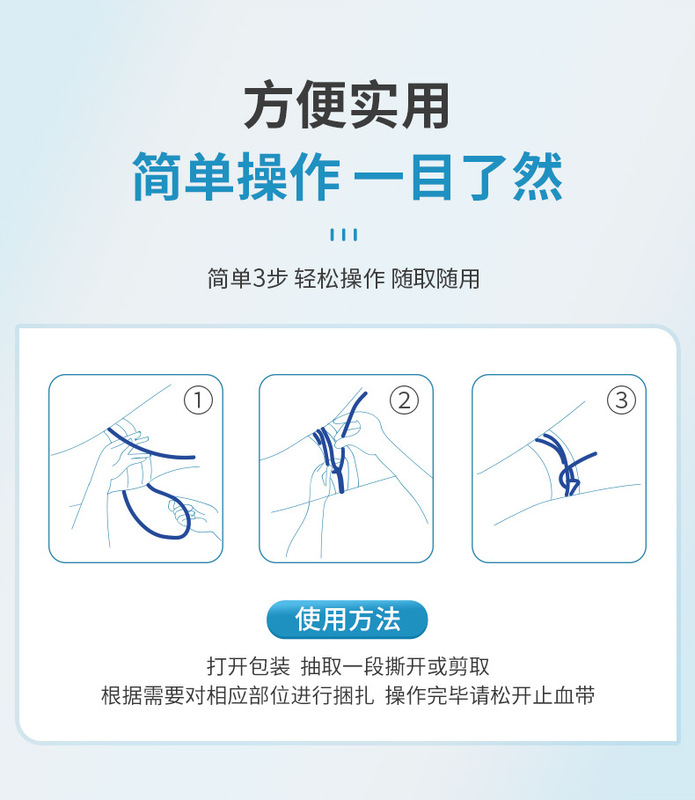 方便实用

简单操作 一目了然

简单3步 轻松操作 随取随用

①

②

③

使用方法

打开包装 抽取一段撕开或剪取
根据需要对相应部位进行捆扎 操作完毕请松开止血带