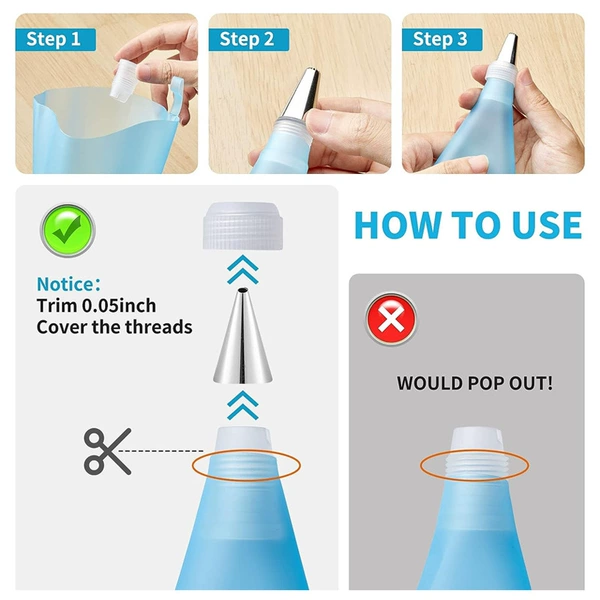 Step 1

Step 2

Step 3

HOW TO USE

Notice:
Trim 0.05inch
Cover the threads

WOULD POP OUT!