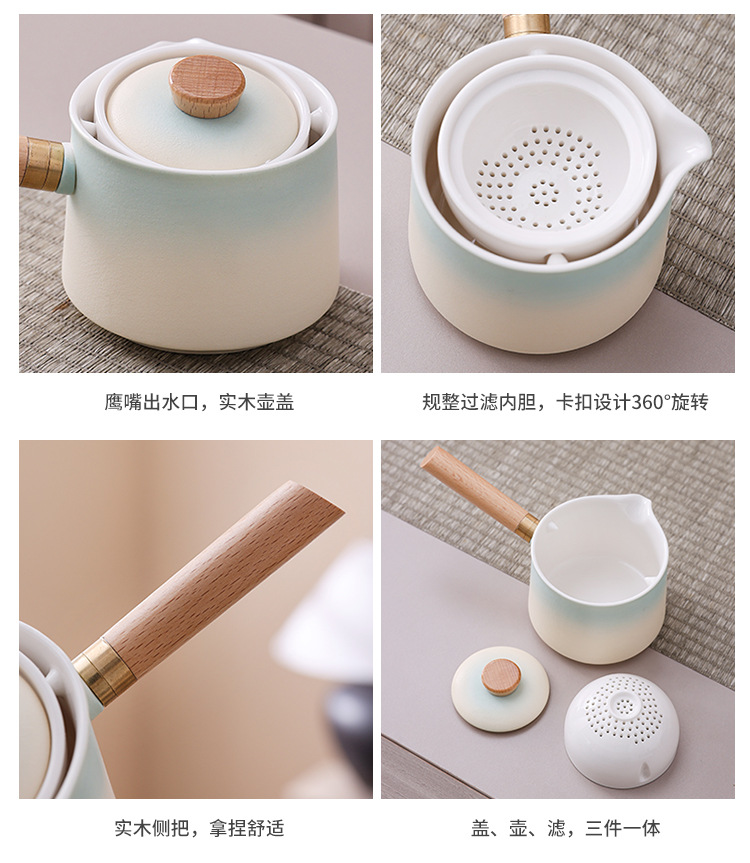 鹰嘴出水口，实木壶盖

规整过滤内胆，卡扣设计360°旋转

实木侧把，拿捏舒适

盖、壶、滤，三件一体