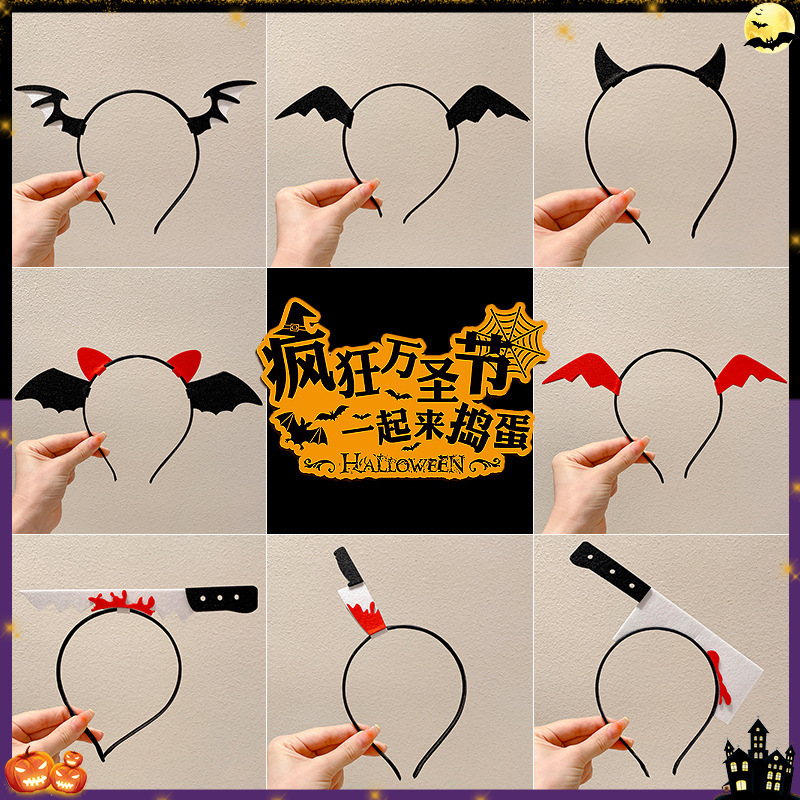 疯狂万圣节
一起来捣蛋
HALLOWEEN