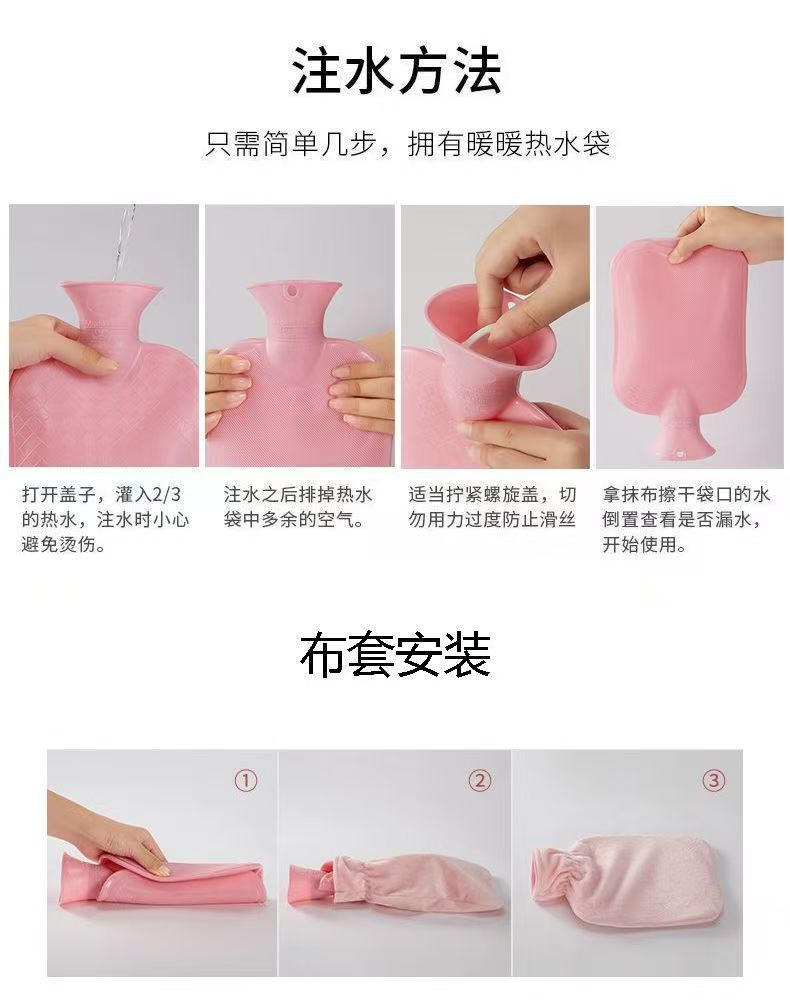 注水方法

只需简单几步，拥有暖暖热水袋

打开盖子，灌入2/3的热水，注水时小心避免烫伤。

注水之后排掉热水袋中多余的空气。

适当拧紧螺旋盖，切勿用力过度防止滑丝

拿抹布擦干袋口的水倒置查看是否漏水，开始使用。

布套安装

①

②

③