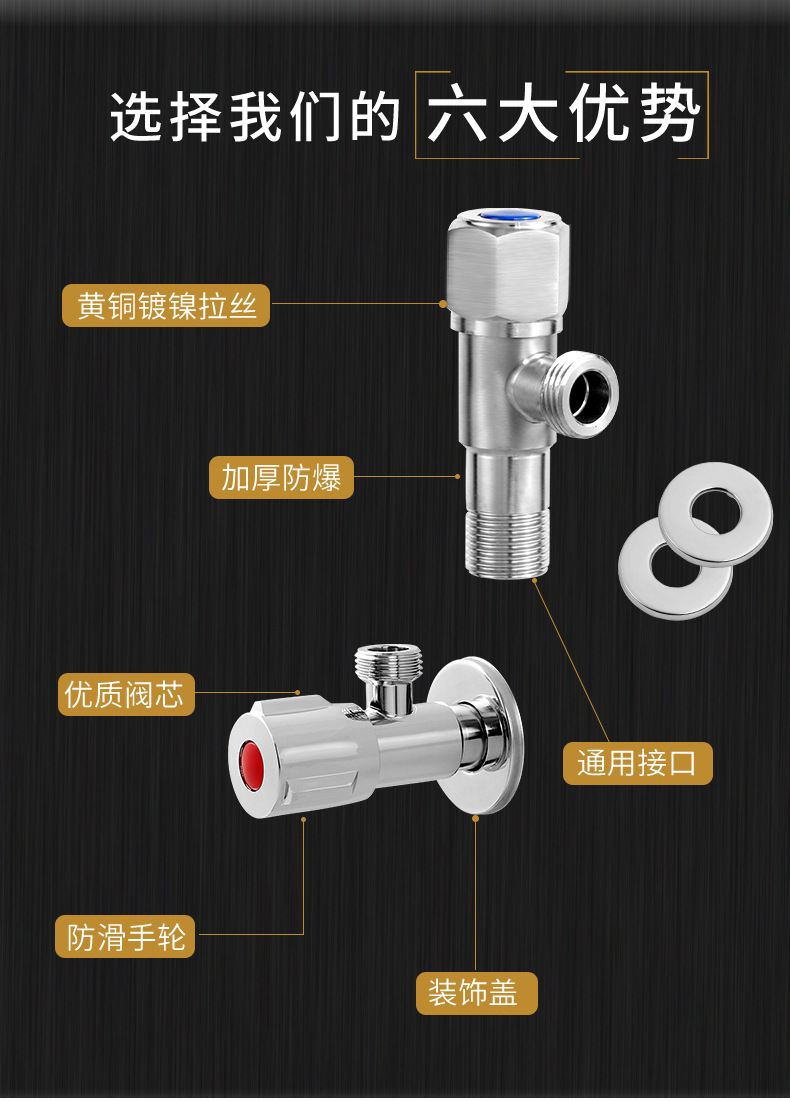 选择我们的 六大优势

黄铜镀镍拉丝

加厚防爆

优质阀芯

通用接口

防滑手轮

装饰盖