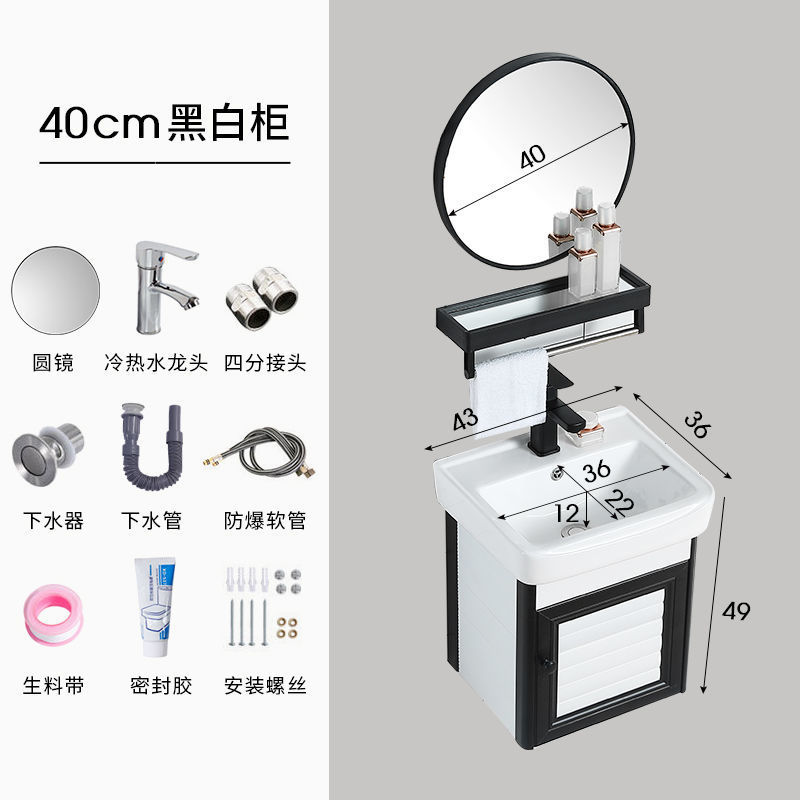 40cm黑白柜

圆镜 冷热水龙头 四分接头

下水器 下水管 防爆软管

生料带 密封胶 安装螺丝

40

43

36

36

12

22

49