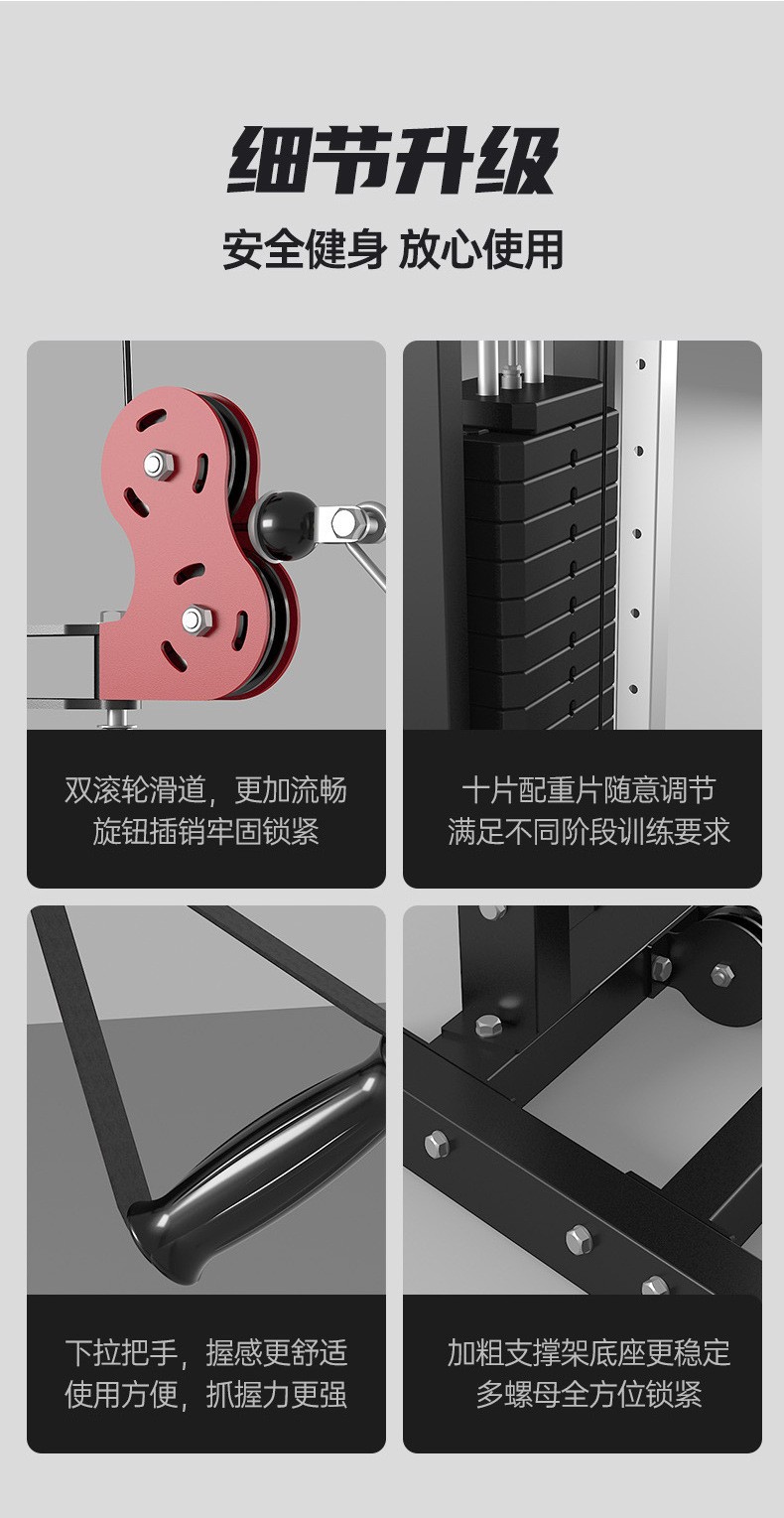 细节升级

安全健身 放心使用

双滚轮滑道，更加流畅
旋钮插销牢固锁紧

十片配重片随意调节
满足不同阶段训练要求

下拉把手，握感更舒适
使用方便，抓握力更强

加粗支撑架底座更稳定
多螺母全方位锁紧