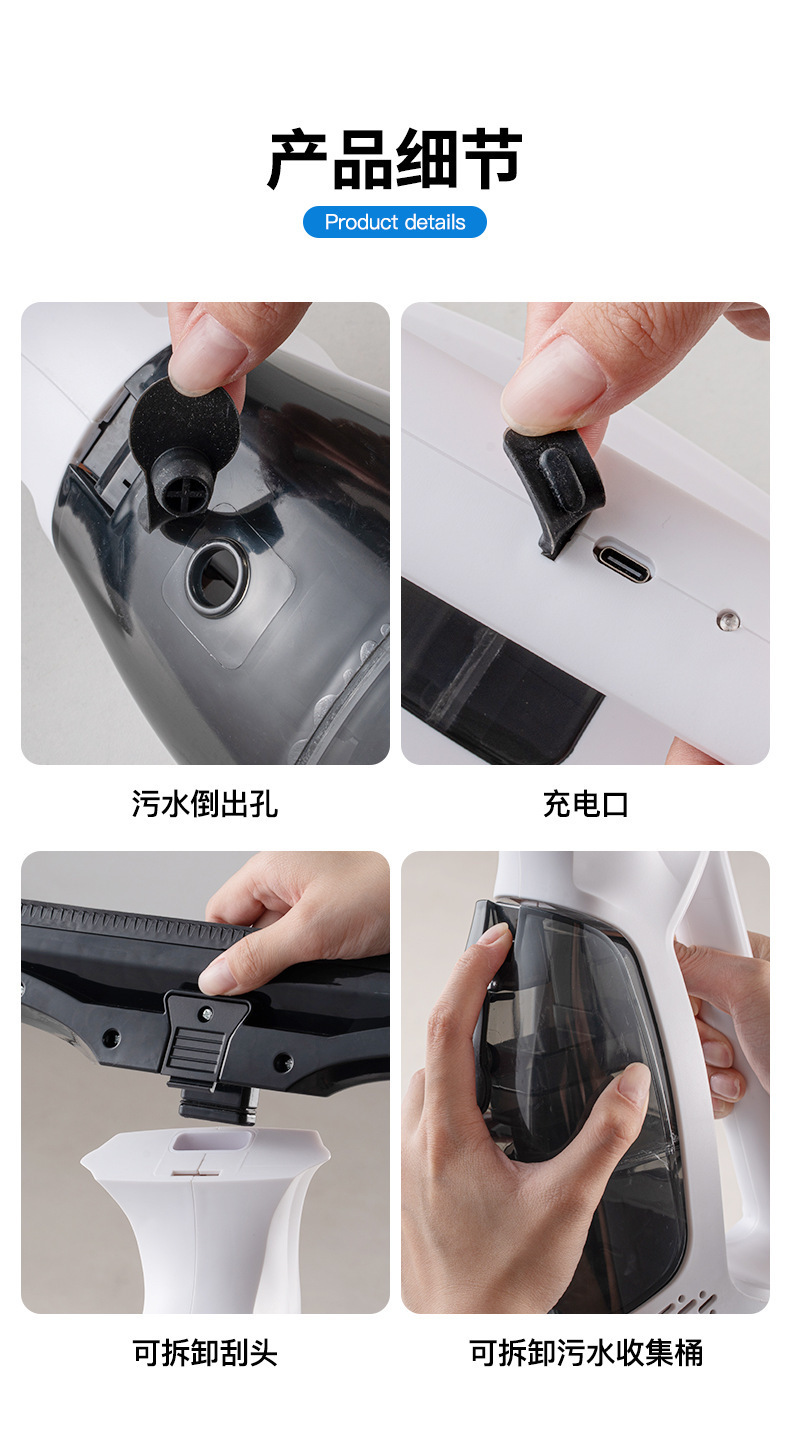 产品细节
Product details

污水倒出孔

充电口

可拆卸刮头

可拆卸污水收集桶