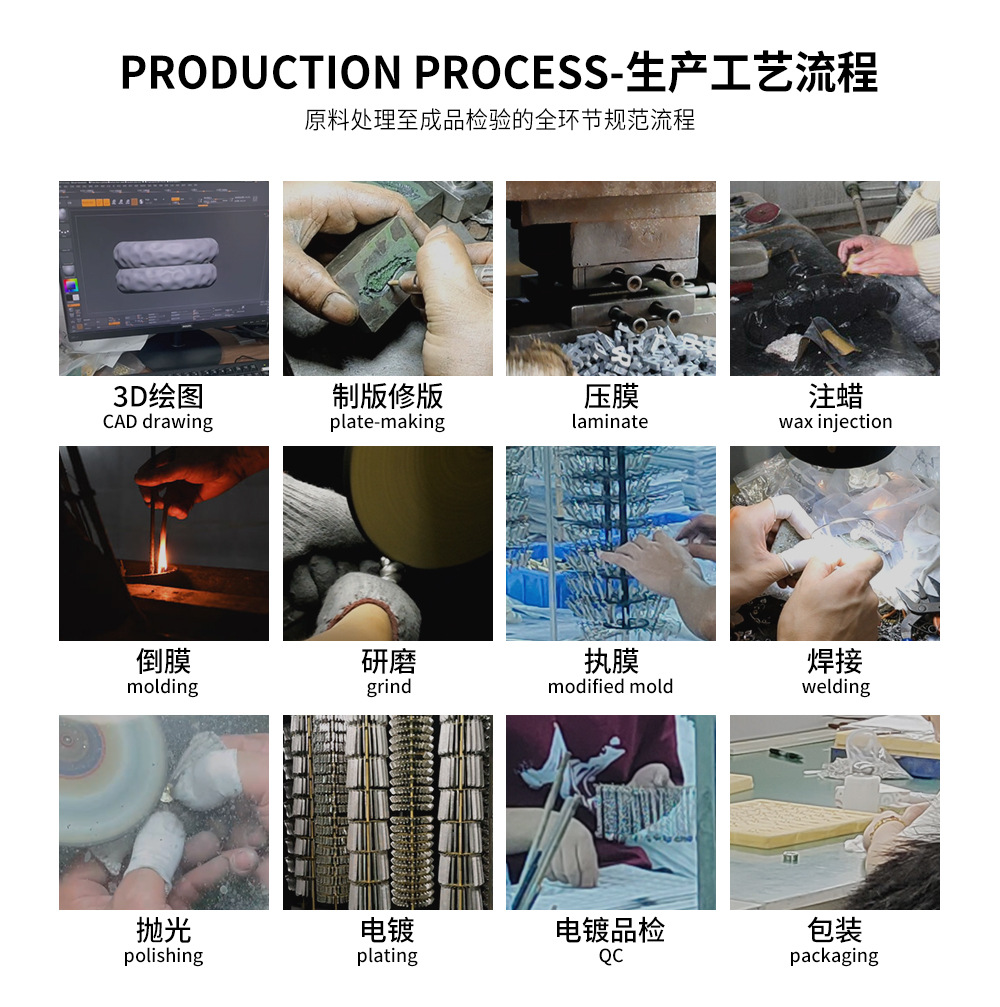 PRODUCTION PROCESS-生产工艺流程
原料处理至成品检验的全环节规范流程

3D绘图
CAD drawing

制版修版
plate-making

压膜
laminate

注蜡
wax injection

倒膜
molding

研磨
grind

执膜
modified mold

焊接
welding

抛光
polishing

电镀
plating

电镀品检
QC

包装
packaging