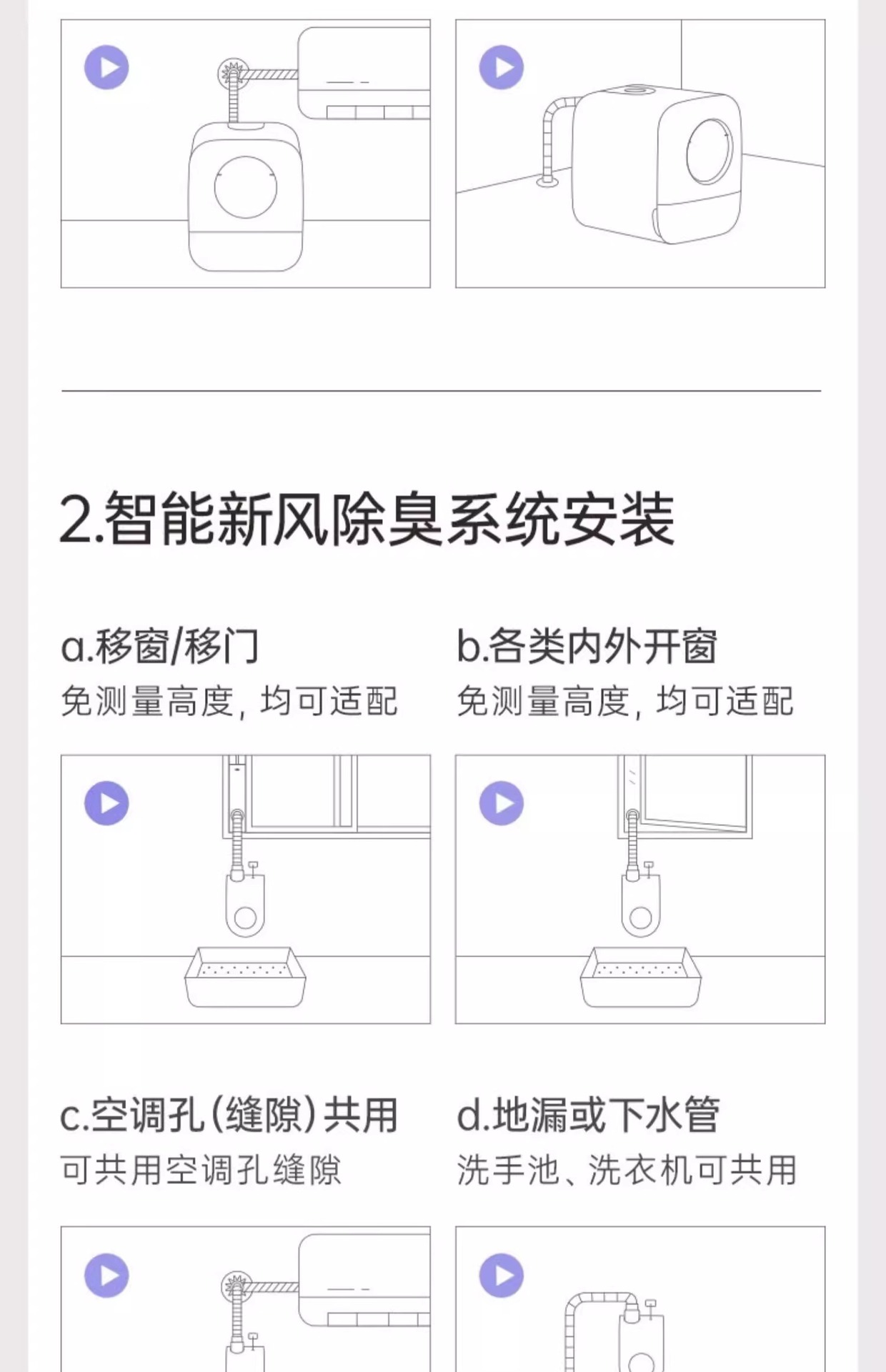 2.智能新风除臭系统安装

a.移窗/移门
免测量高度，均可适配

b.各类内外开窗
免测量高度，均可适配

c.空调孔（缝隙）共用
可共用空调孔缝隙

d.地漏或下水管
洗手池、洗衣机可共用