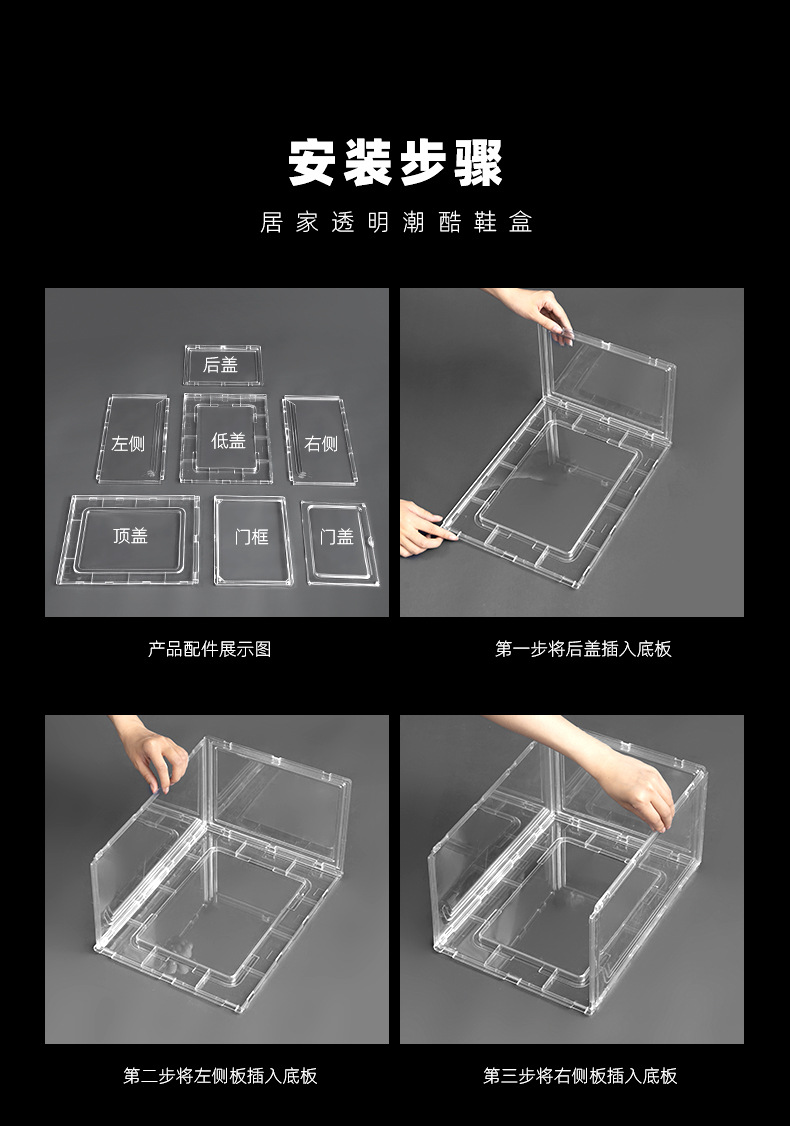 安装步骤

居家透明潮酷鞋盒

后盖

左侧

低盖

右侧

顶盖

门框

门盖

产品配件展示图

第一步将后盖插入底板

第二步将左侧板插入底板

第三步将右侧板插入底板