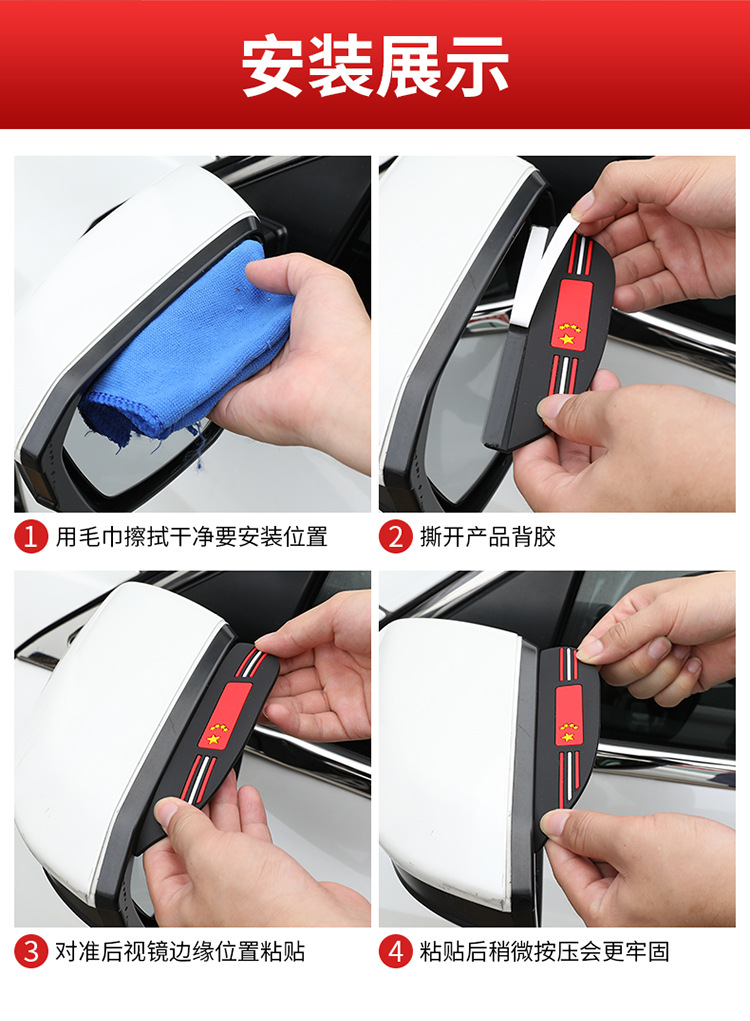 安装展示

1 用毛巾擦拭干净要安装位置

2 撕开产品背胶

3 对准后视镜边缘位置粘贴

4 粘贴后稍微按压会更牢固