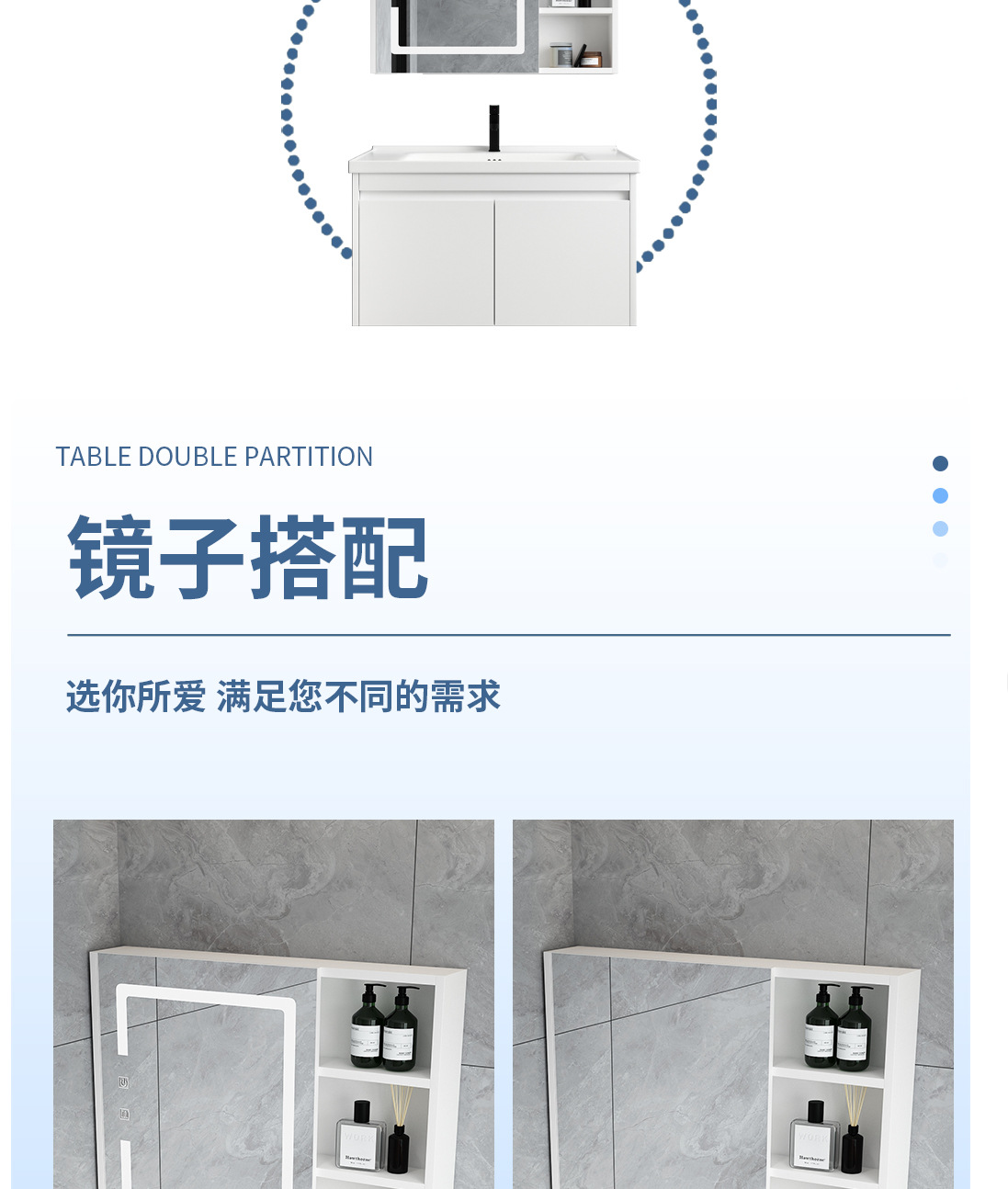 TABLE DOUBLE PARTITION

镜子搭配

选你所爱 满足您不同的需求