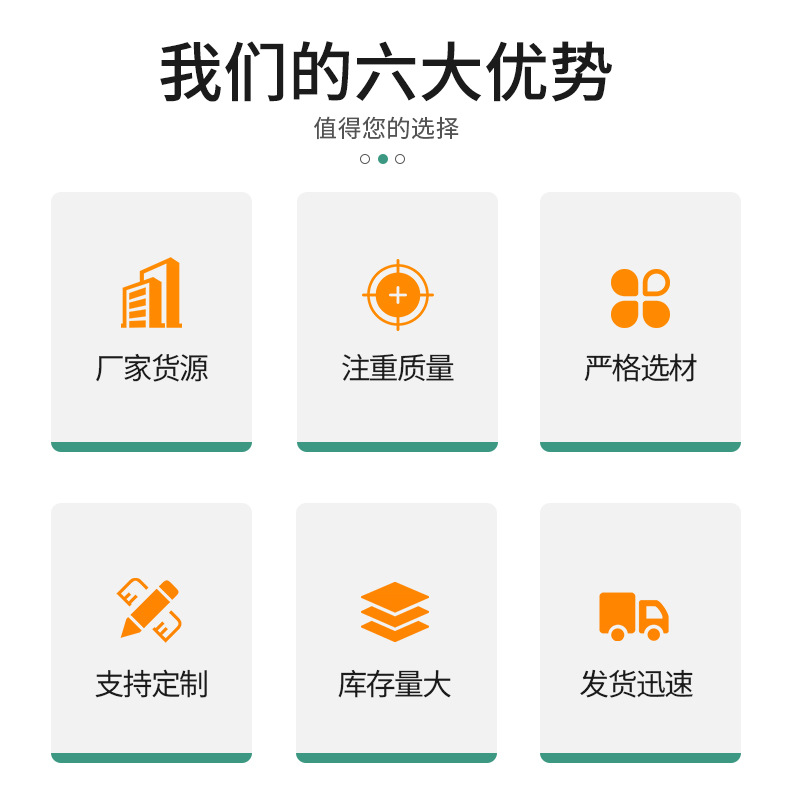 我们的六大优势

值得您的选择

厂家货源

注重质量

严格选材

支持定制

库存量大

发货迅速