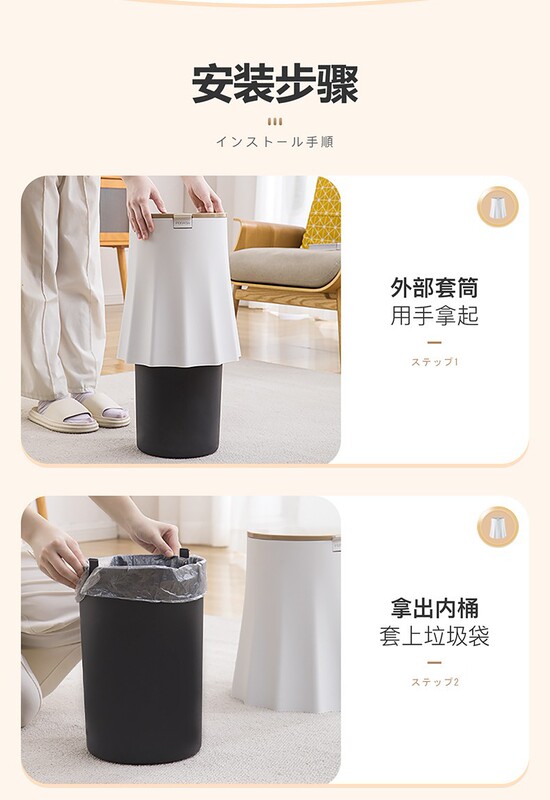 安装步骤

インストール手順

外部套筒
用手拿起

ステップ1

拿出内桶
套上垃圾袋

ステップ2