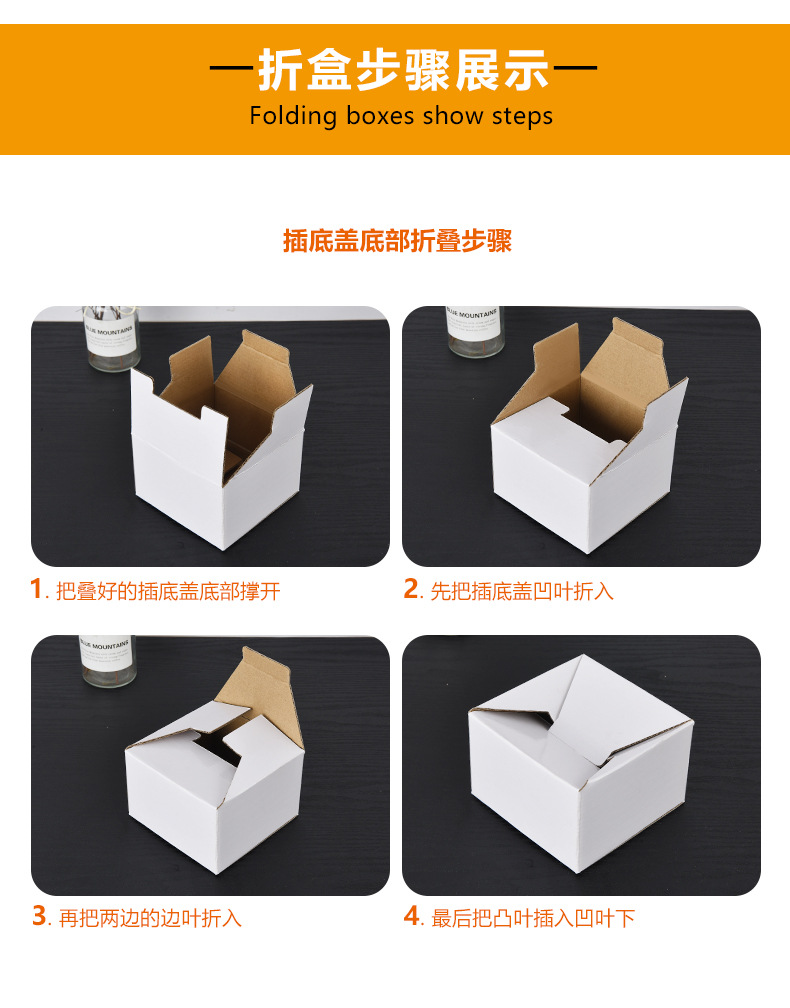 —折盒步骤展示—
Folding boxes show steps

插底盖底部折叠步骤

BLUE MOUNTAINS

BLUE MOUNTAINS

1. 把叠好的插底盖底部撑开

2. 先把插底盖凹叶折入

BLUE MOUNTAINS

3. 再把两边的边叶折入

4. 最后把凸叶插入凹叶下