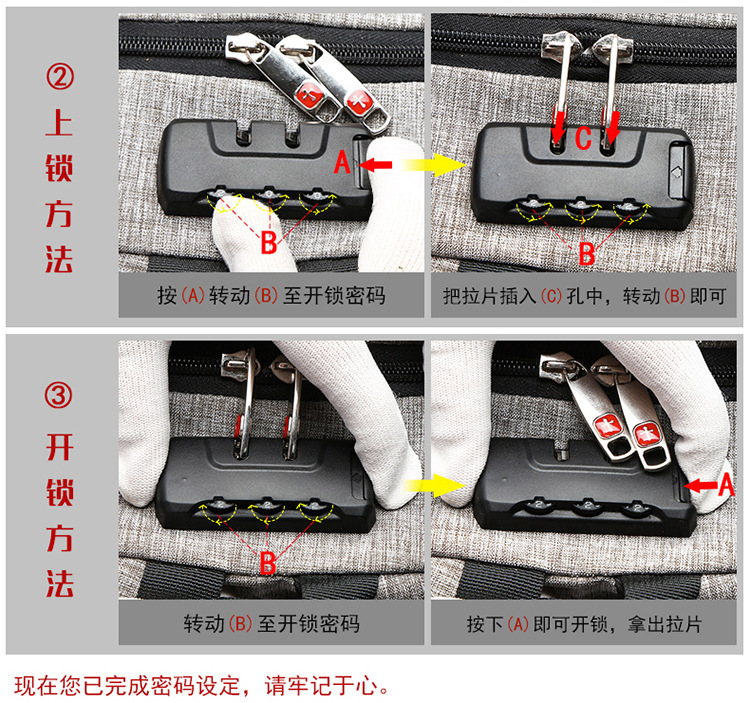 ② 上锁方法

A

B

按(A)转动(B)至开锁密码

C

B

把拉片插入(C)孔中，转动(B)即可

③ 开锁方法

B

转动(B)至开锁密码

A

按下(A)即可开锁，拿出拉片

现在您已完成密码设定，请牢记于心。