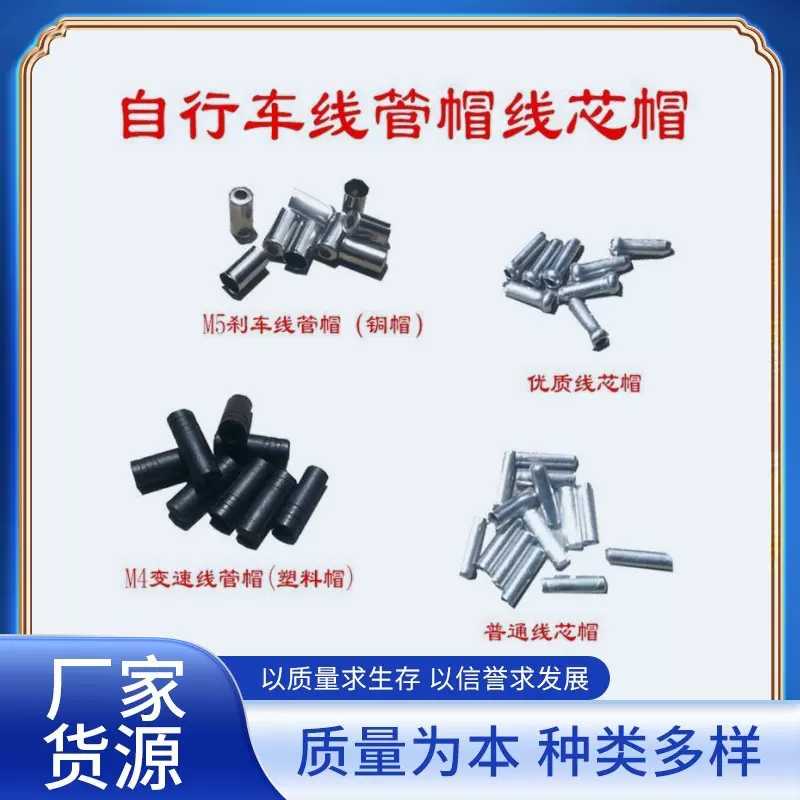 自行车线管帽线芯帽

M5刹车线管帽（铜帽）

优质线芯帽

M4变速线管帽(塑料帽)

普通线芯帽

厂家货源

以质量求生存 以信誉求发展

质量为本 种类多样