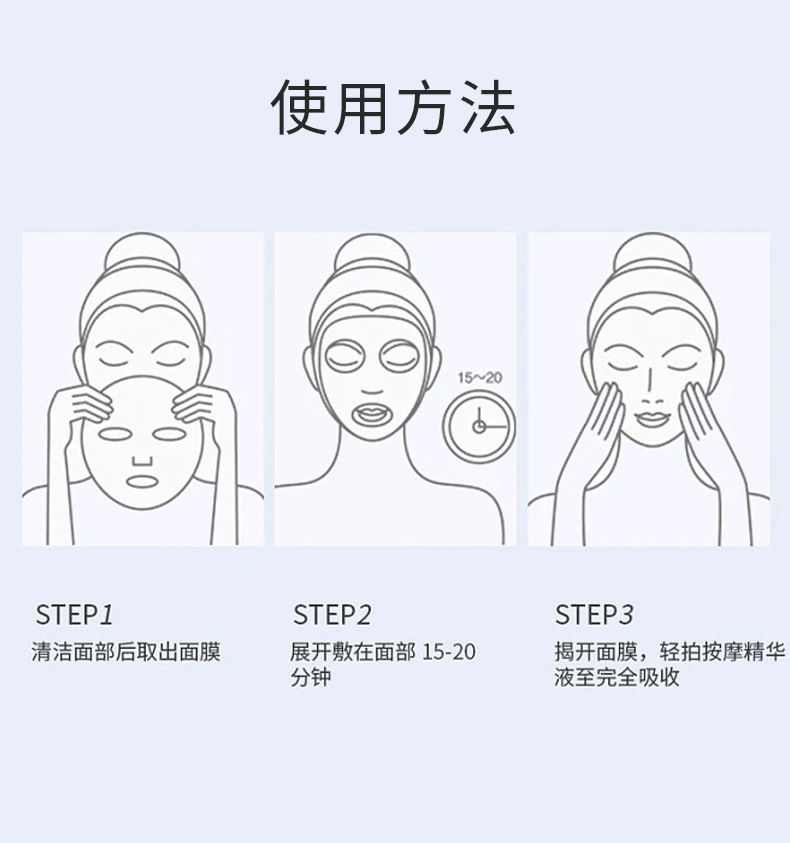 使用方法

15~20

STEP1
清洁面部后取出面膜

STEP2
展开敷在面部 15-20 分钟

STEP3
揭开面膜，轻拍按摩精华液至完全吸收