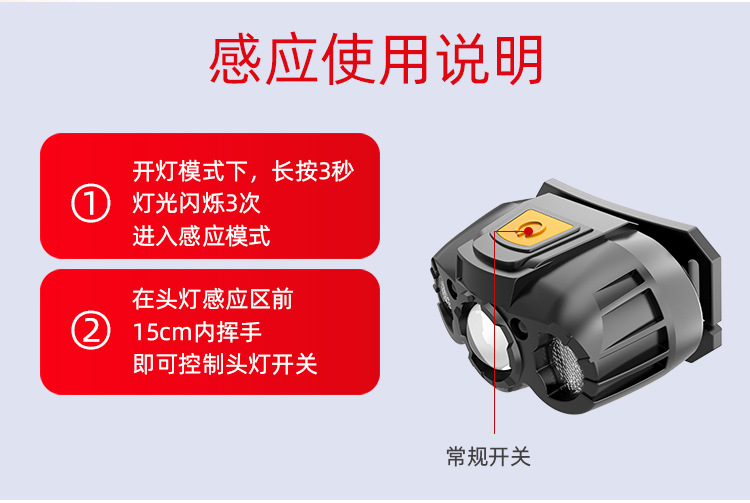 感应使用说明

① 开灯模式下，长按3秒
灯光闪烁3次
进入感应模式

② 在头灯感应区前
15cm内挥手
即可控制头灯开关

常规开关