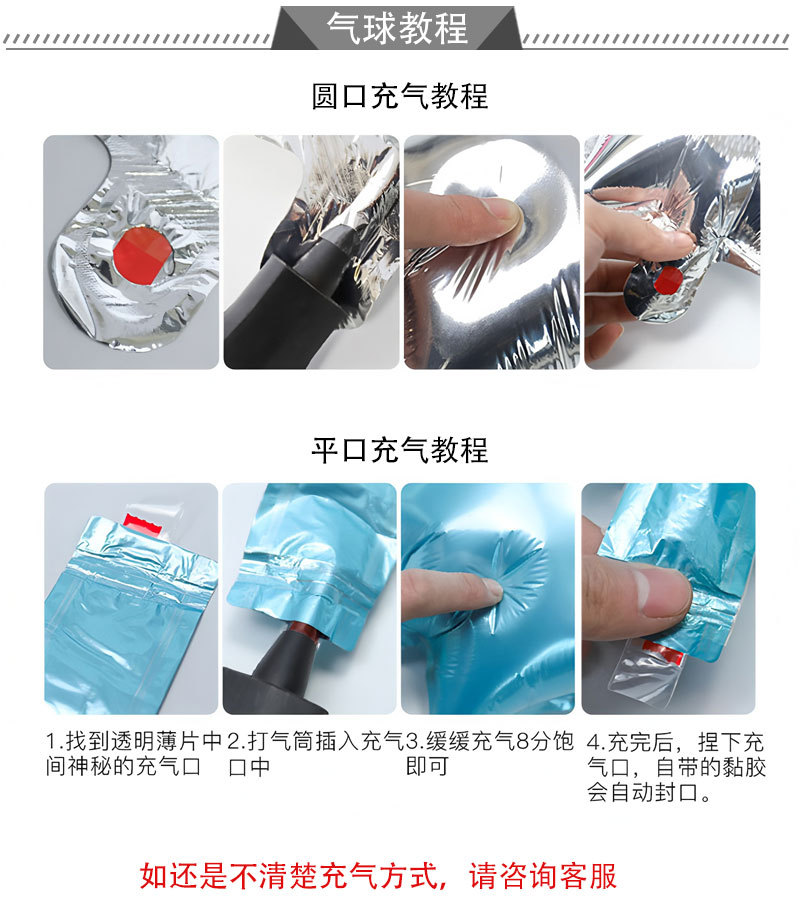 气球教程

圆口充气教程

平口充气教程

1.找到透明薄片中间神秘的充气口

2.打气筒插入充气口中

3.缓缓充气8分饱即可

4.充完后，捏下充气口，自带的黏胶会自动封口。

如还是不清楚充气方式，请咨询客服