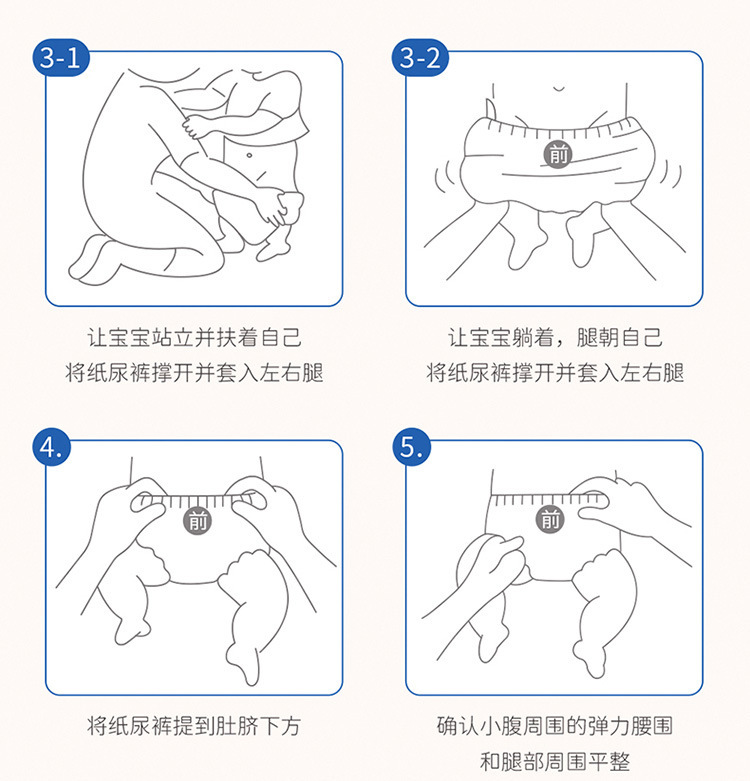 3-1

让宝宝站立并扶着自己
将纸尿裤撑开并套入左右腿

3-2

前

让宝宝躺着，腿朝自己
将纸尿裤撑开并套入左右腿

4.

前

将纸尿裤提到肚脐下方

5.

前

确认小腹周围的弹力腰围
和腿部周围平整