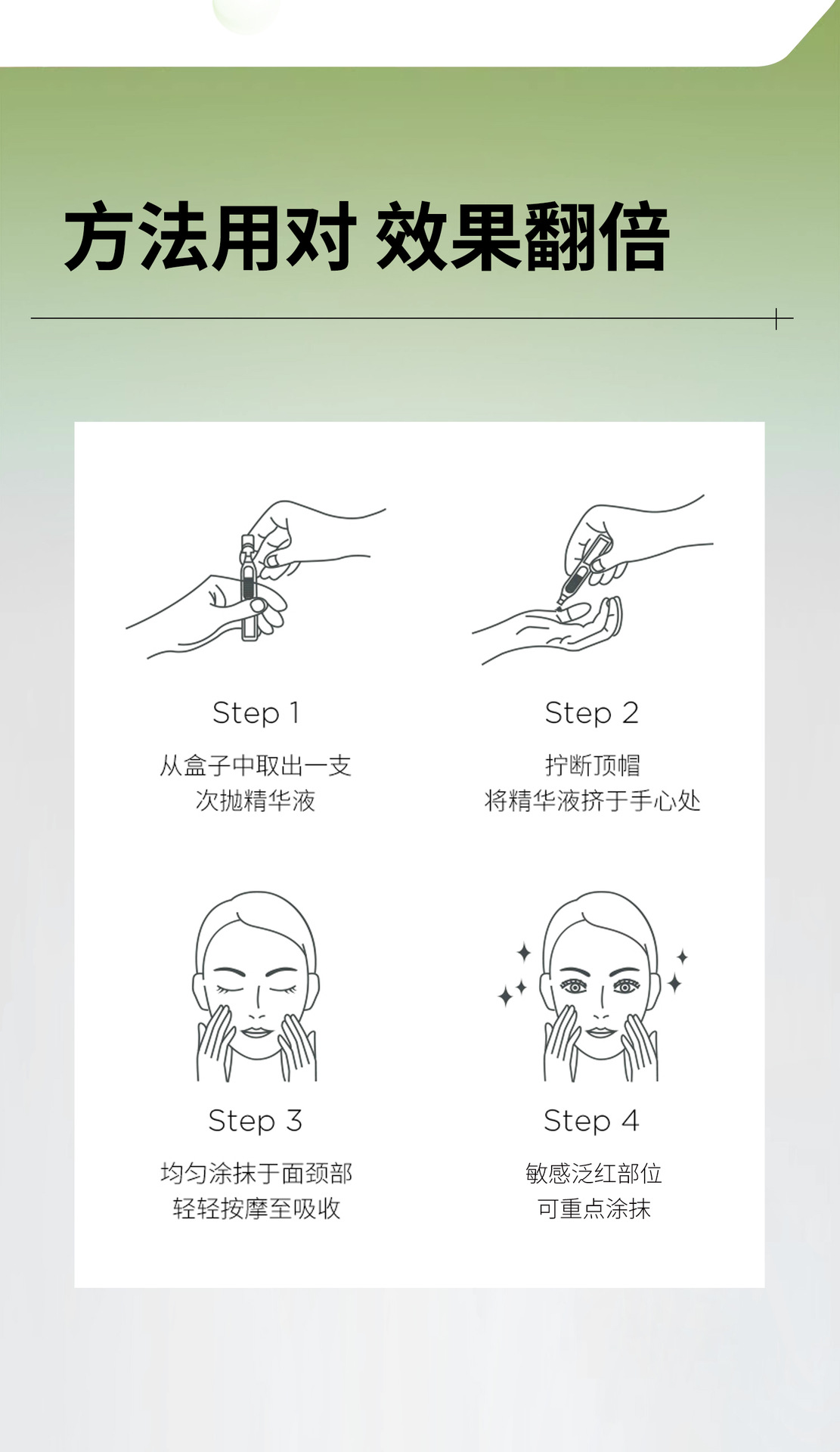 方法用对 效果翻倍

Step 1

从盒子中取出一支
次抛精华液

Step 2

拧断顶帽
将精华液挤于手心处

Step 3

均匀涂抹于面颈部
轻轻按摩至吸收

Step 4

敏感泛红部位
可重点涂抹