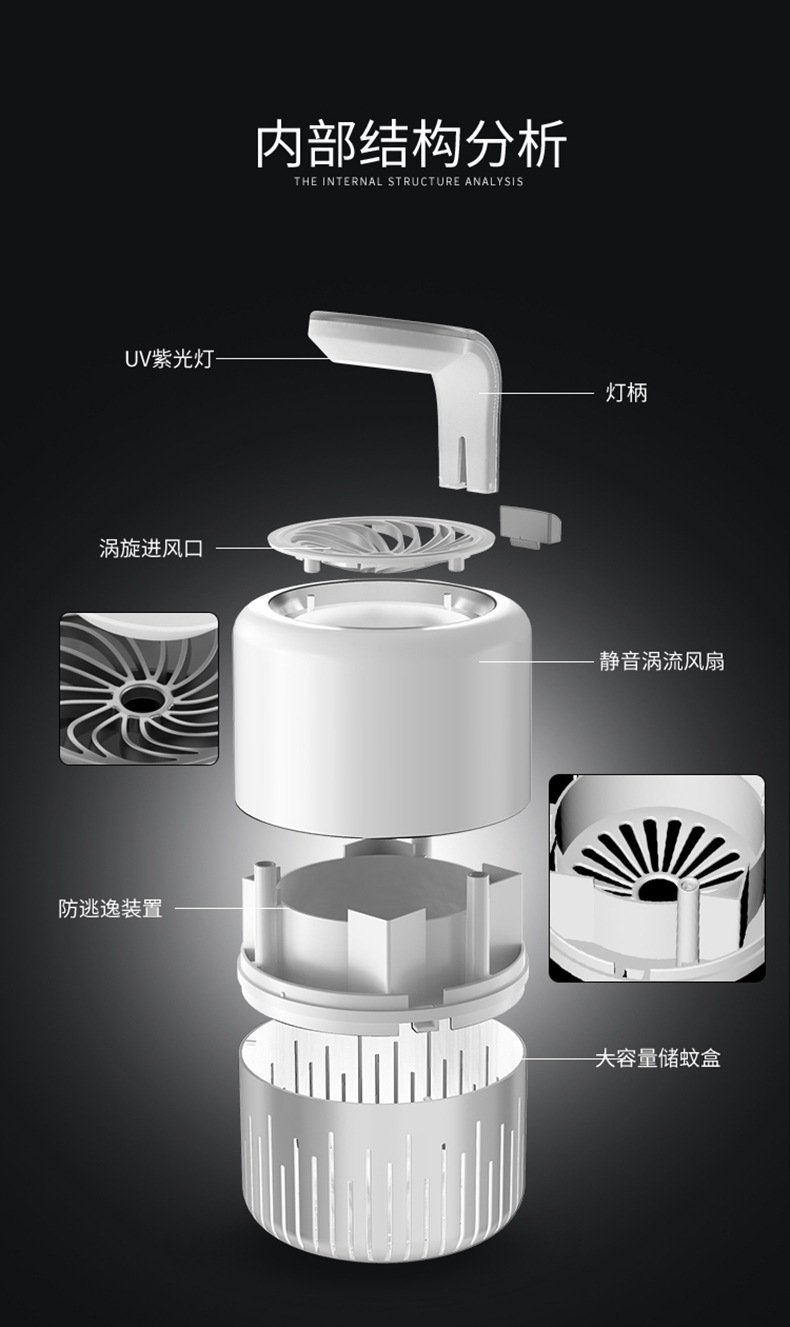 内部结构分析
THE INTERNAL STRUCTURE ANALYSIS

UV紫光灯

灯柄

涡旋进风口

静音涡流风扇

防逃逸装置

大容量储蚊盒