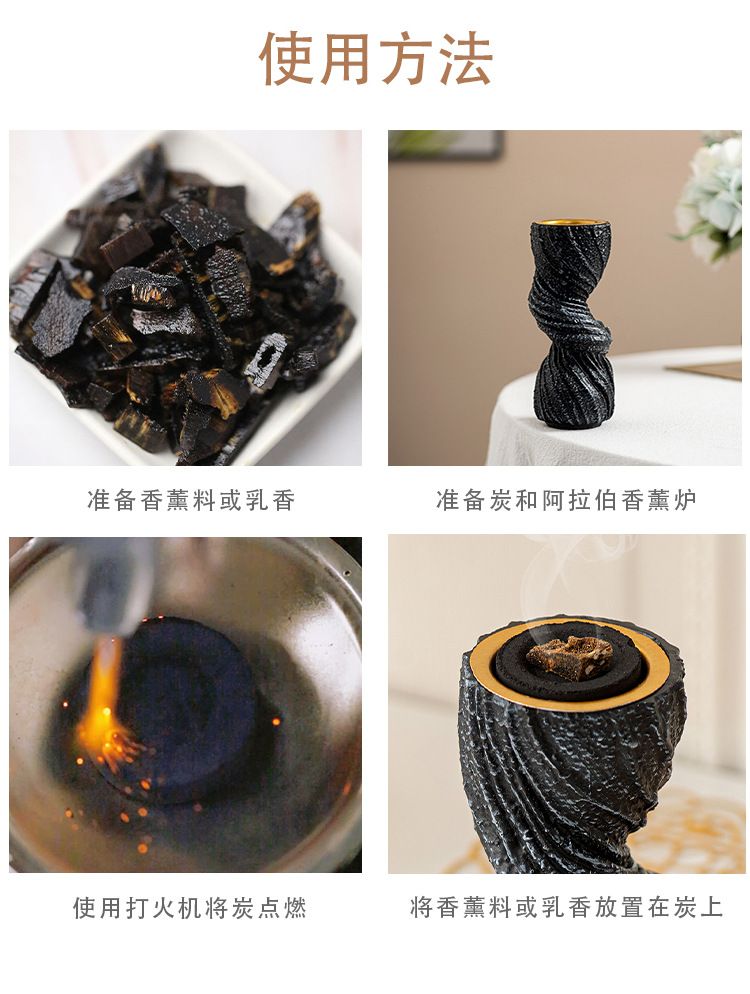 使用方法

准备香薰料或乳香

准备炭和阿拉伯香薰炉

使用打火机将炭点燃

将香薰料或乳香放置在炭上