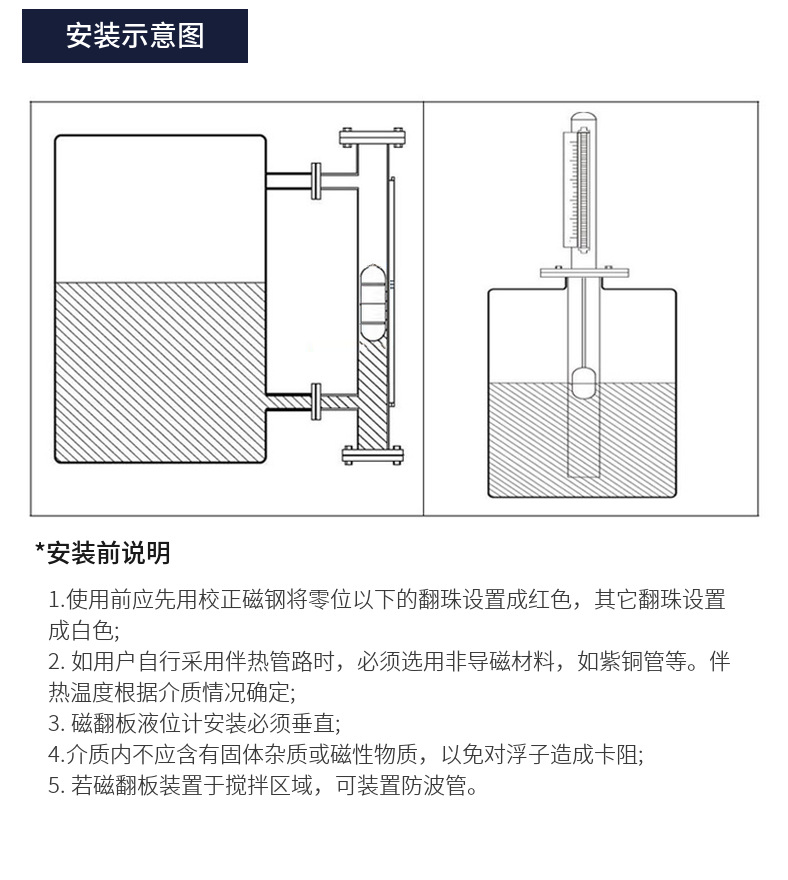 安装示意图

*安装前说明

1.使用前应先用校正磁钢将零位以下的翻珠设置成红色，其它翻珠设置成白色;
2. 如用户自行采用伴热管路时，必须选用非导磁材料，如紫铜管等。伴热温度根据介质情况确定;
3. 磁翻板液位计安装必须垂直;
4.介质内不应含有固体杂质或磁性物质，以免对浮子造成卡阻;
5. 若磁翻板装置于搅拌区域，可装置防波管。