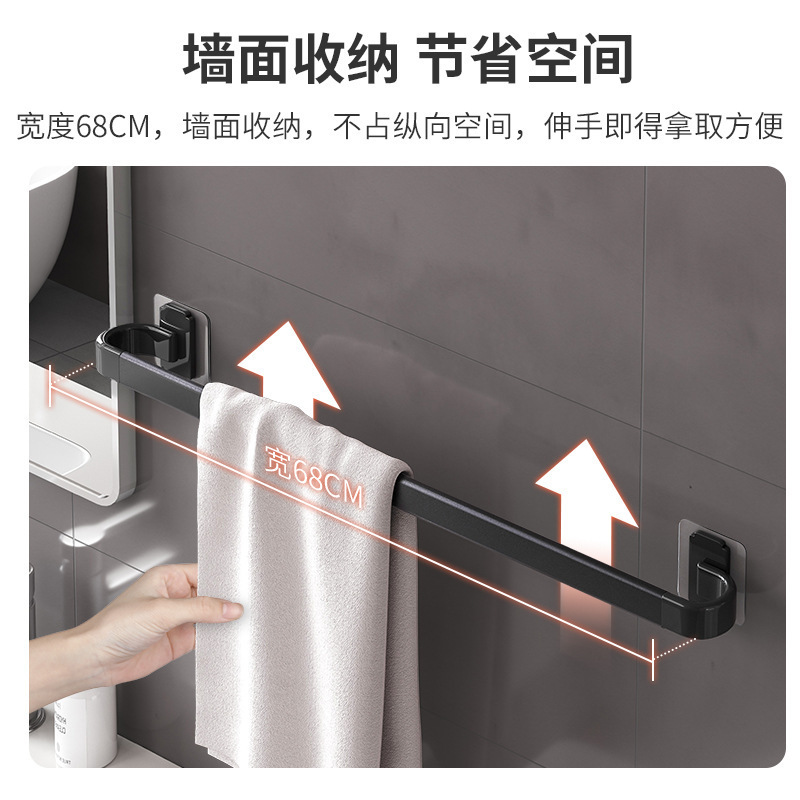 墙面收纳 节省空间

宽度68CM，墙面收纳，不占纵向空间，伸手即得拿取方便

宽68CM