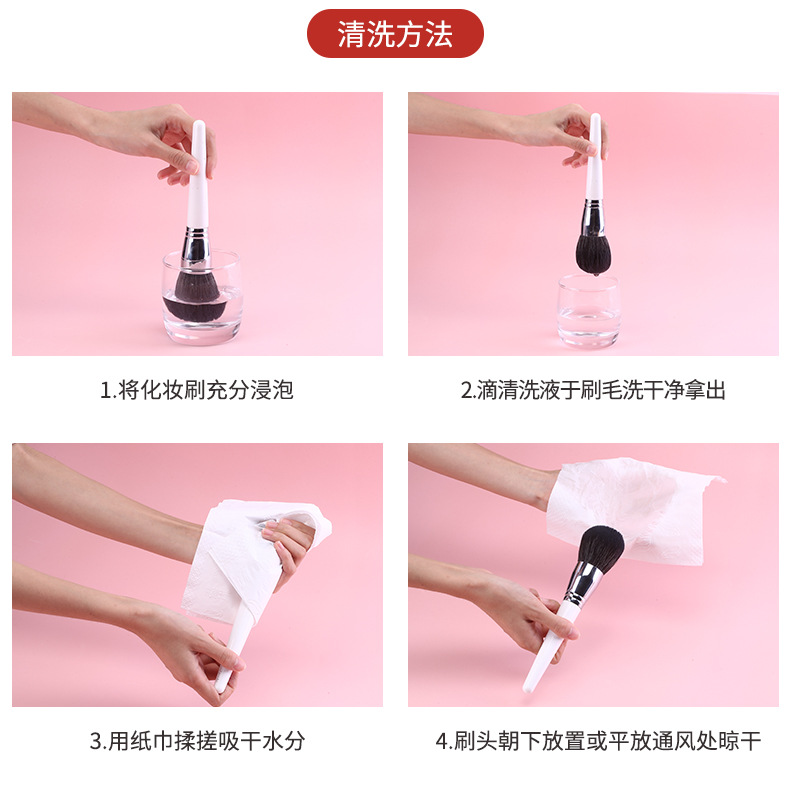 清洗方法

1.将化妆刷充分浸泡

2.滴清洗液于刷毛洗干净拿出

3.用纸巾揉搓吸干水分

4.刷头朝下放置或平放通风处晾干