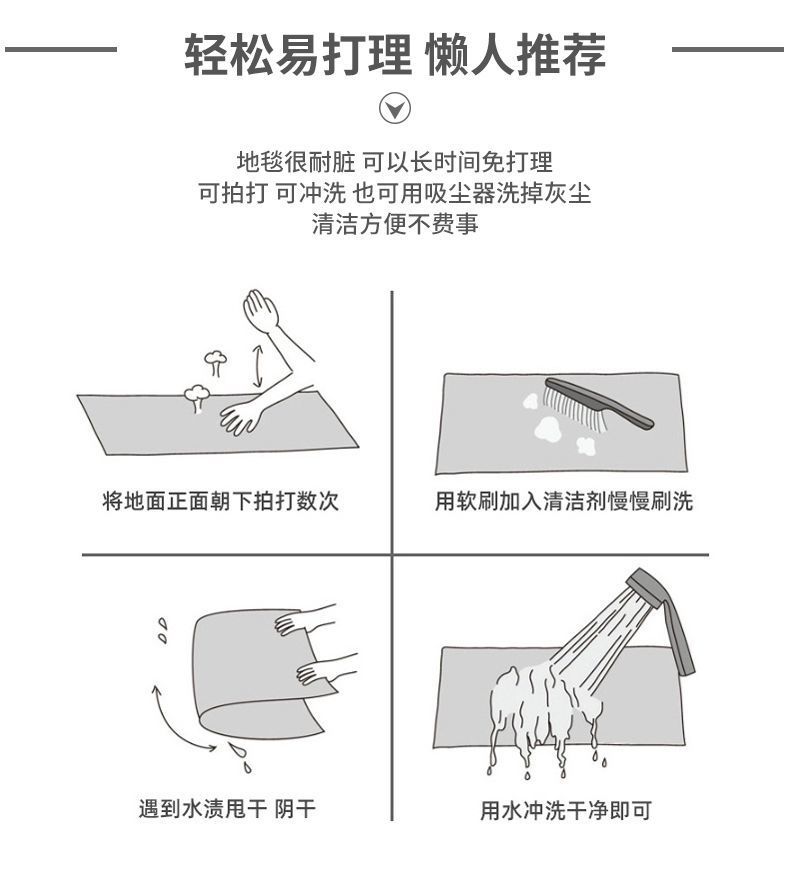 轻松易打理 懒人推荐

地毯很耐脏 可以长时间免打理
可拍打 可冲洗 也可用吸尘器洗掉灰尘
清洁方便不费事

将地面正面朝下拍打数次

用软刷加入清洁剂慢慢刷洗

遇到水渍甩干 阴干

用水冲洗干净即可