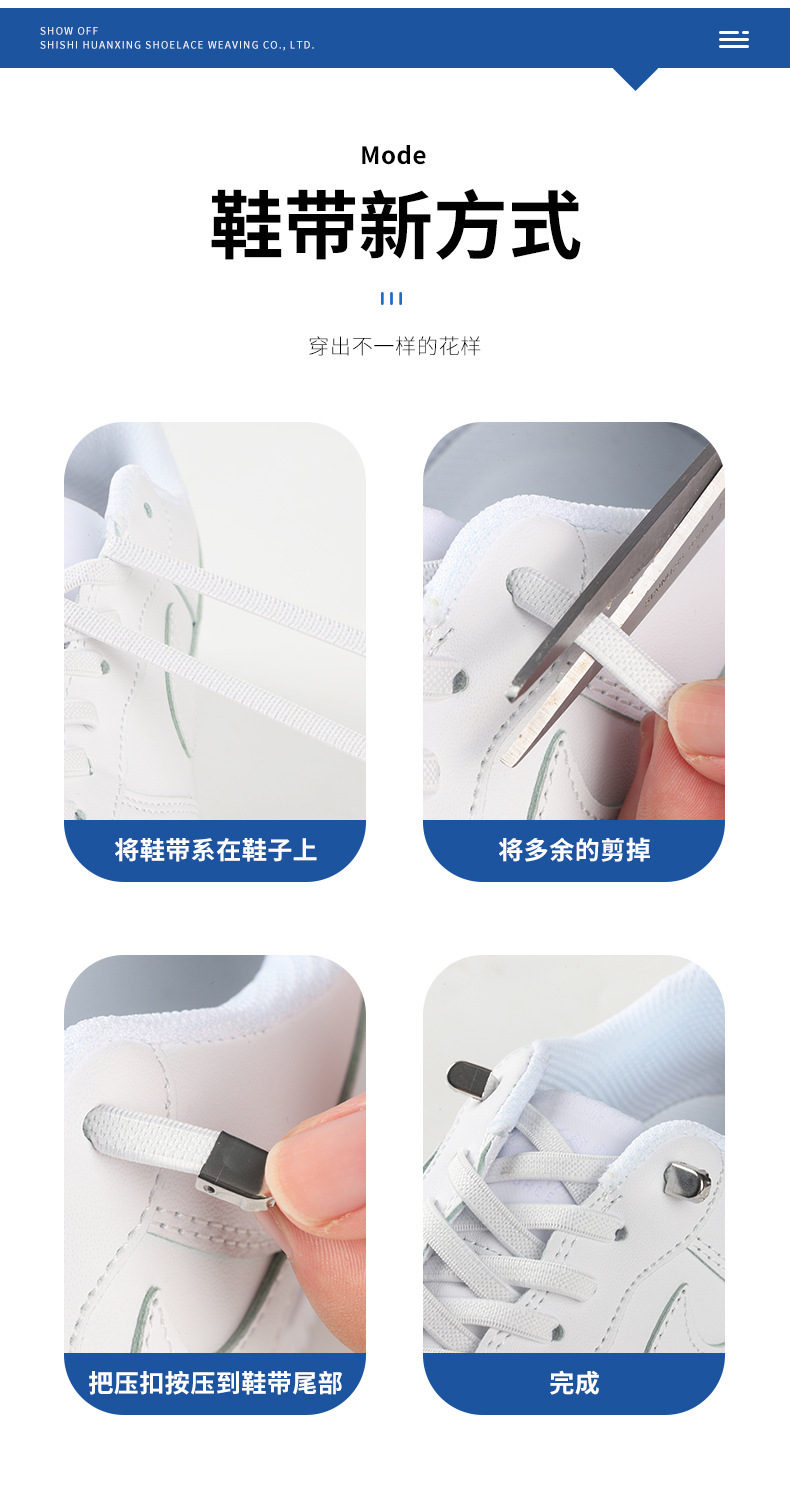 SHOW OFF
SHISHI HUANXING SHOELACE WEAVING CO., LTD.

Mode
鞋带新方式

穿出不一样的花样

将鞋带系在鞋子上

将多余的剪掉

把压扣按压到鞋带尾部

完成