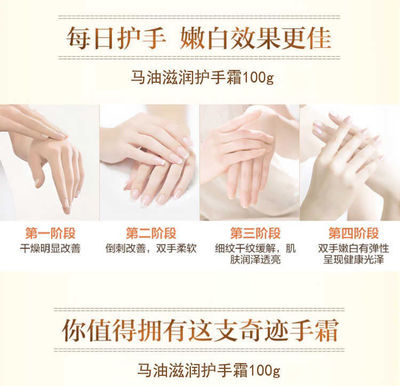 每日护手 嫩白效果更佳

马油滋润护手霜100g

第一阶段
干燥明显改善

第二阶段
倒刺改善，双手柔软

第三阶段
细纹干纹缓解，肌肤润泽透亮

第四阶段
双手嫩白有弹性
呈现健康光泽

你值得拥有这支奇迹手霜

马油滋润护手霜100g