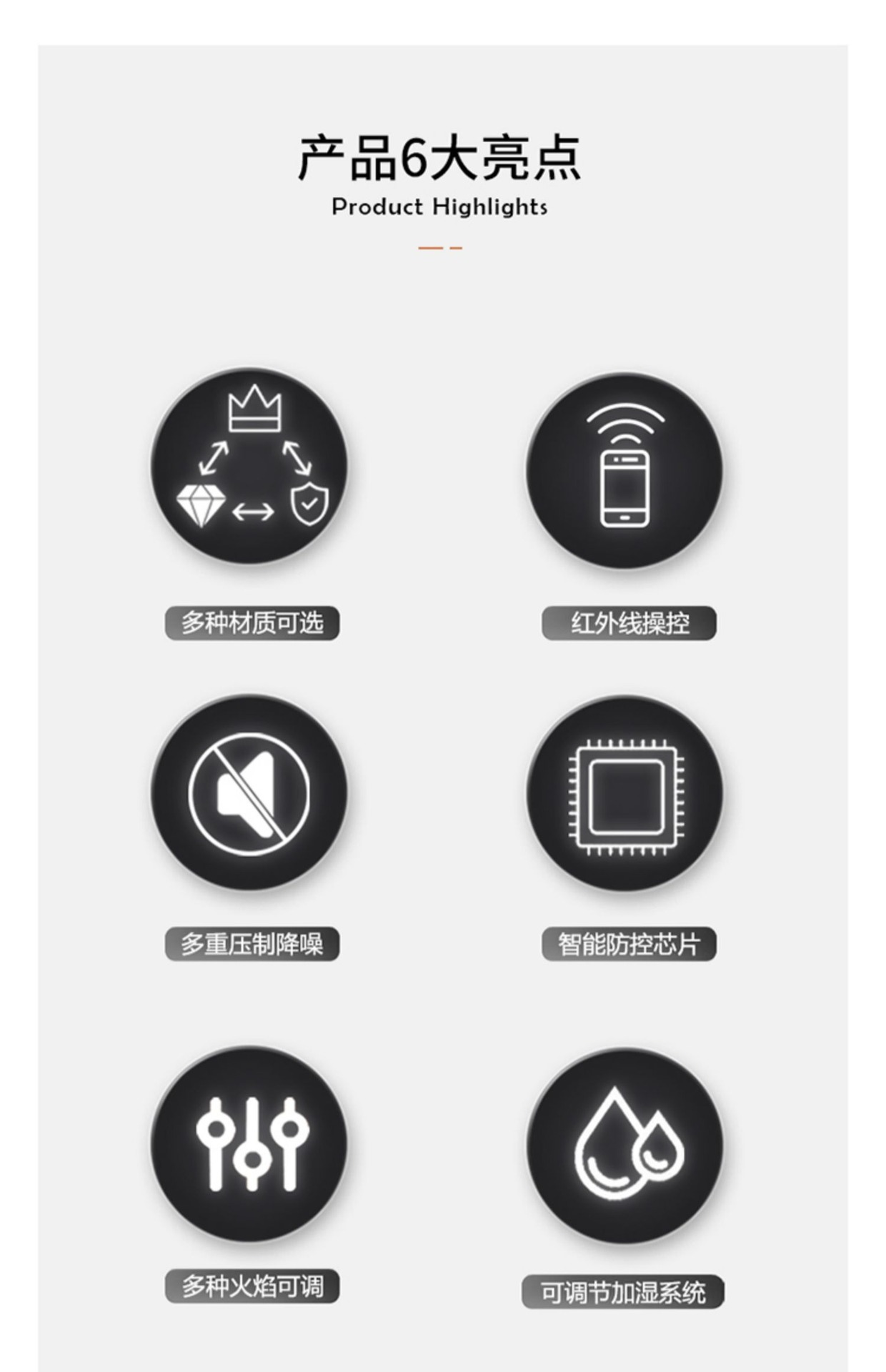 产品6大亮点
Product Highlights

多种材质可选

红外线操控

多重压制降噪

智能防控芯片

多种火焰可调

可调节加湿系统